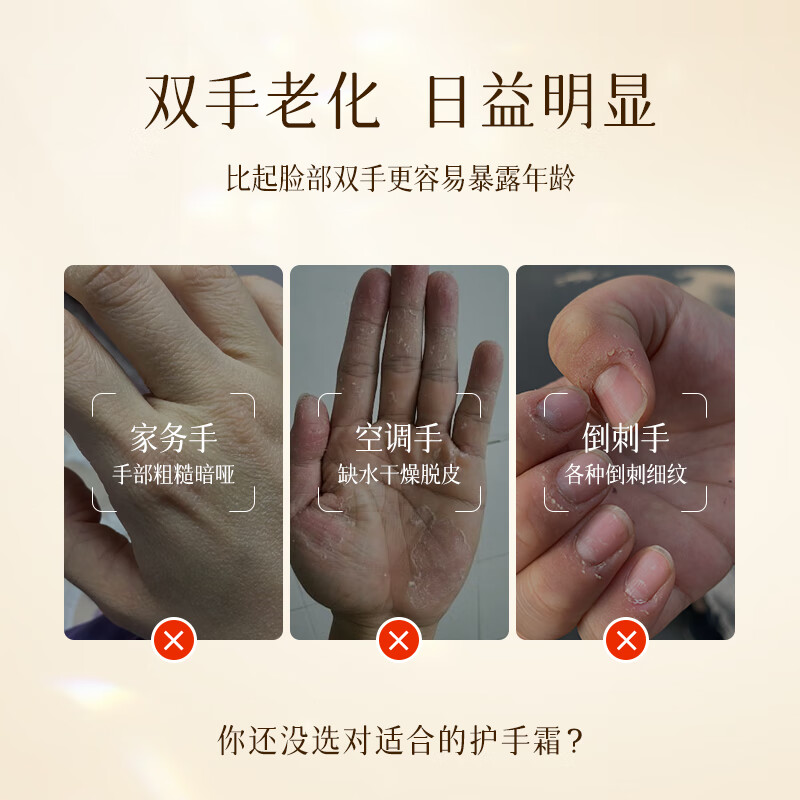 双手老化 日益明显

比起脸部双手更容易暴露年龄

家务手
手部粗糙暗哑

空调手
缺水干燥脱皮

倒刺手
各种倒刺细纹

你还没选对适合的护手霜？