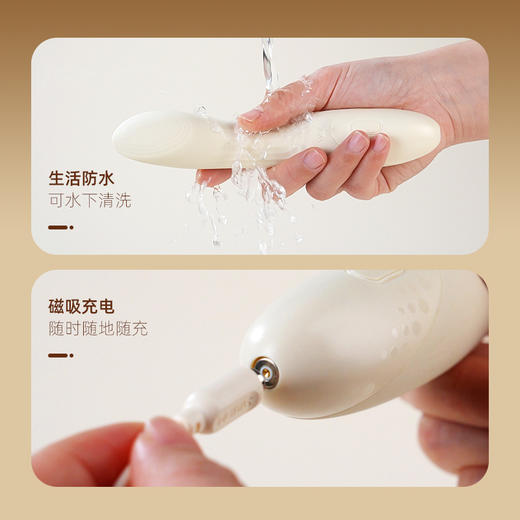 生活防水
可水下清洗

磁吸充电
随时随地随充