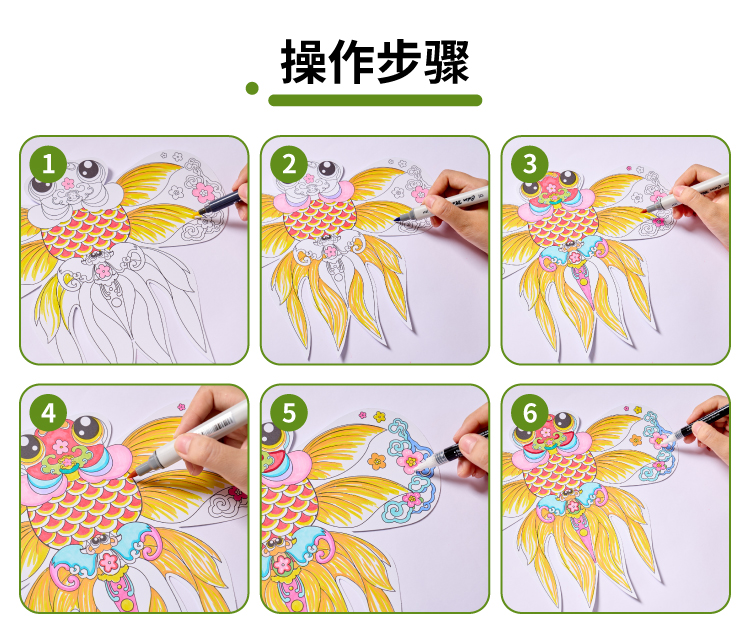 操作步骤

1

2

3

4

5

6