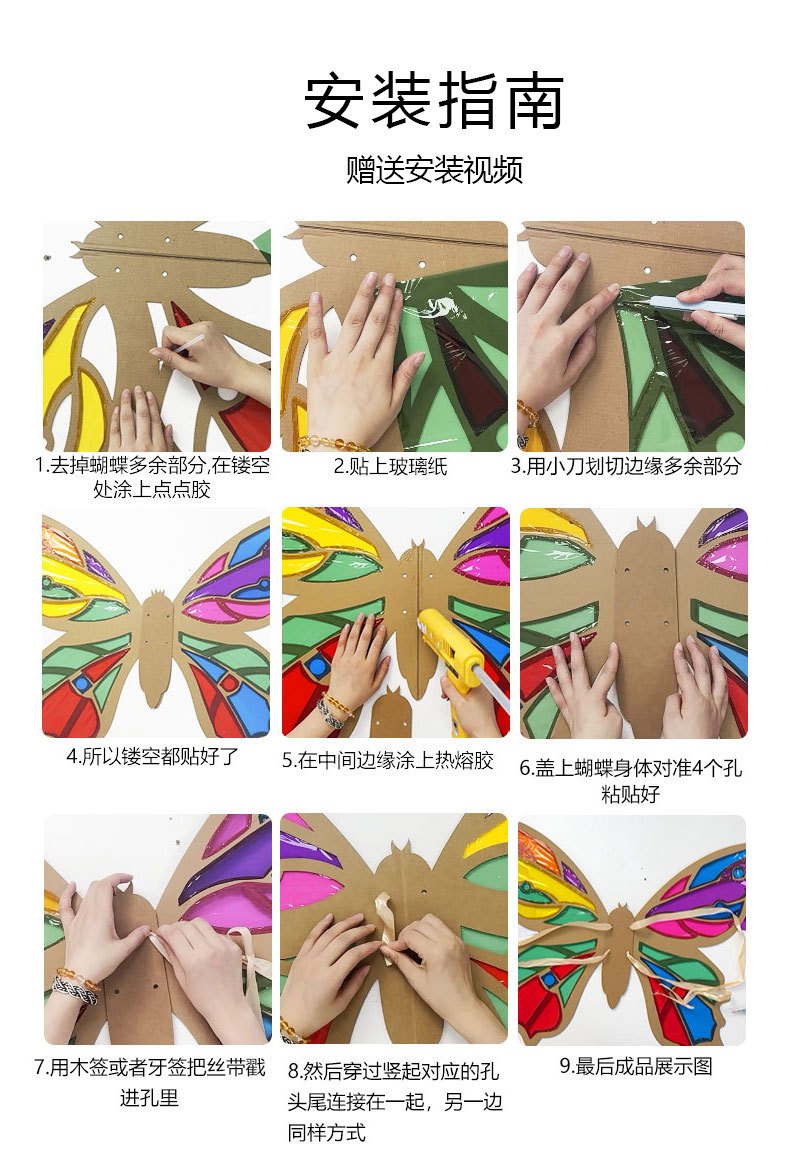 安装指南

赠送安装视频

1.去掉蝴蝶多余部分,在镂空处涂上点点胶

2.贴上玻璃纸

3.用小刀划切边缘多余部分

4.所以镂空都贴好了

5.在中间边缘涂上热熔胶

6.盖上蝴蝶身体对准4个孔粘贴好

7.用木签或者牙签把丝带戳进孔里

8.然后穿过竖起对应的孔头尾连接在一起，另一边同样方式

9.最后成品展示图