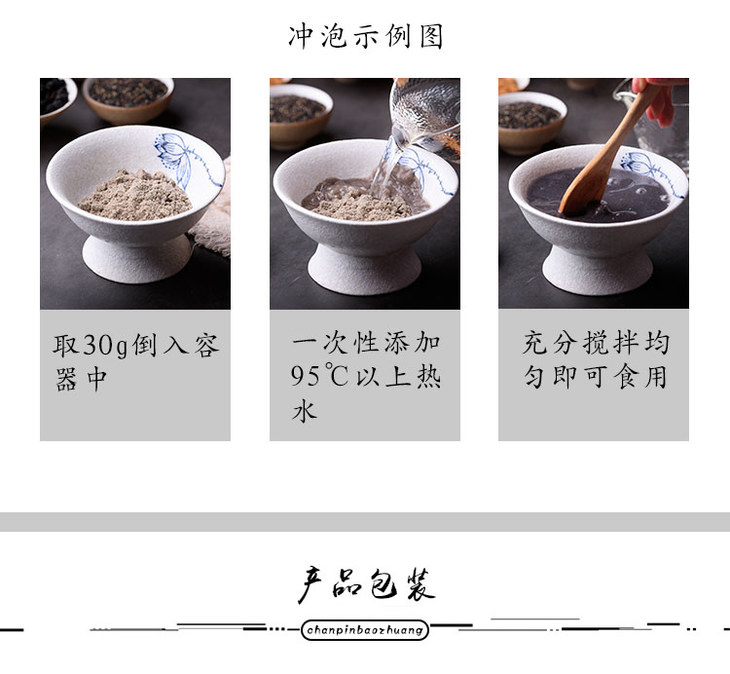 冲泡示例图

取30g倒入容器中

一次性添加95℃以上热水

充分搅拌均匀即可食用

产品包装

chanpinbaozhuang