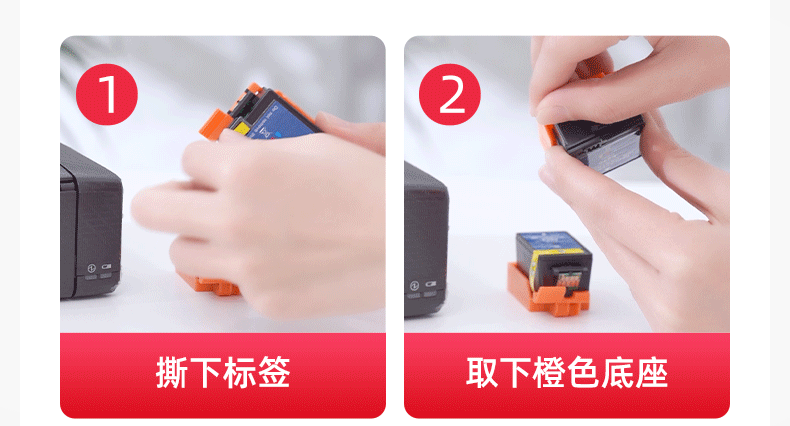 1

撕下标签

2

取下橙色底座