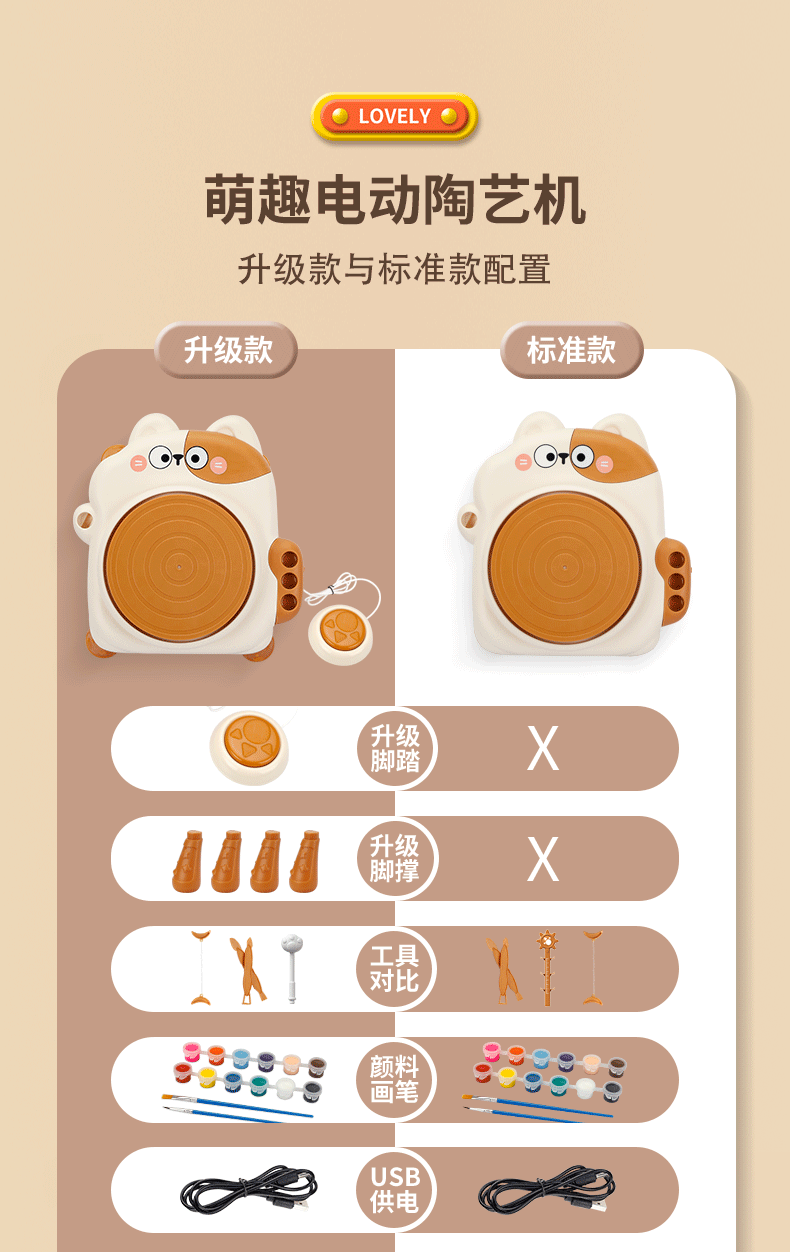 LOVELY

萌趣电动陶艺机

升级款与标准款配置

升级款

标准款

升级脚踏

X

升级脚撑

X

工具对比

颜料画笔

USB供电