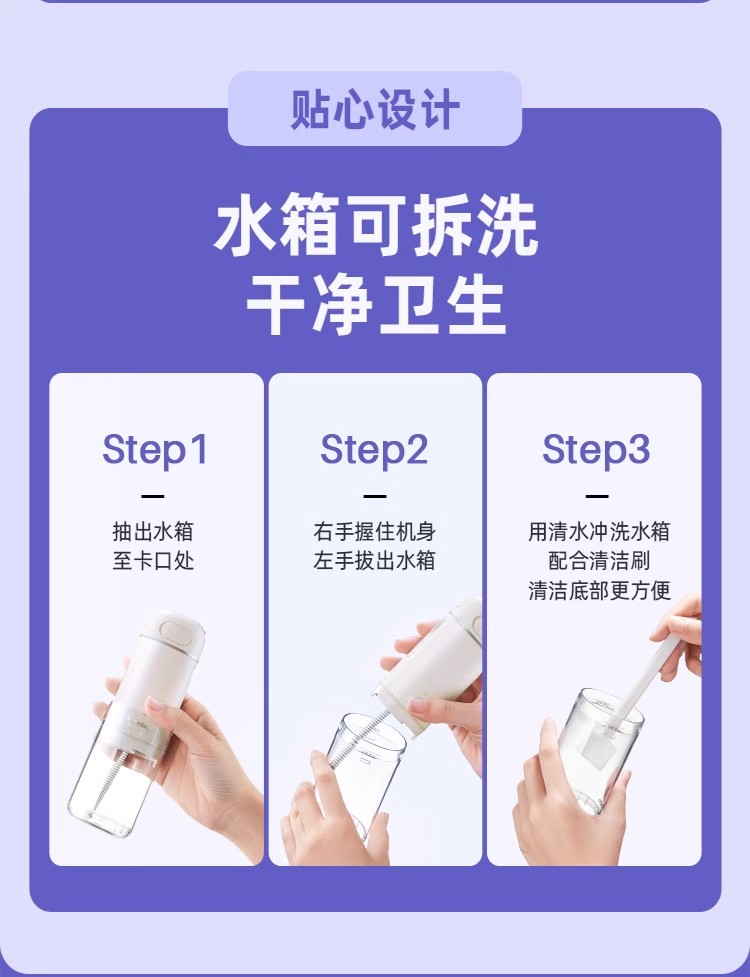 贴心设计

水箱可拆洗
干净卫生

Step1
抽出水箱
至卡口处

Step2
右手握住机身
左手拔出水箱

Step3
用清水冲洗水箱
配合清洁刷
清洁底部更方便