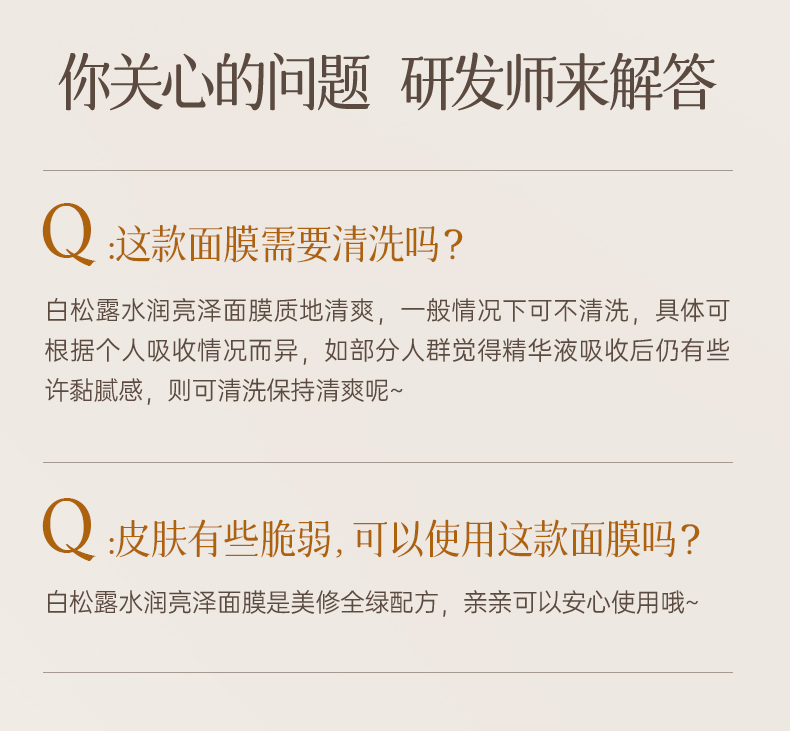 你关心的问题 研发师来解答

Q:这款面膜需要清洗吗？

白松露水润亮泽面膜质地清爽，一般情况下可不清洗，具体可根据个人吸收情况而异，如部分人群觉得精华液吸收后仍有些许黏腻感，则可清洗保持清爽呢~

Q:皮肤有些脆弱，可以使用这款面膜吗？

白松露水润亮泽面膜是美修全绿配方，亲亲可以安心使用哦~