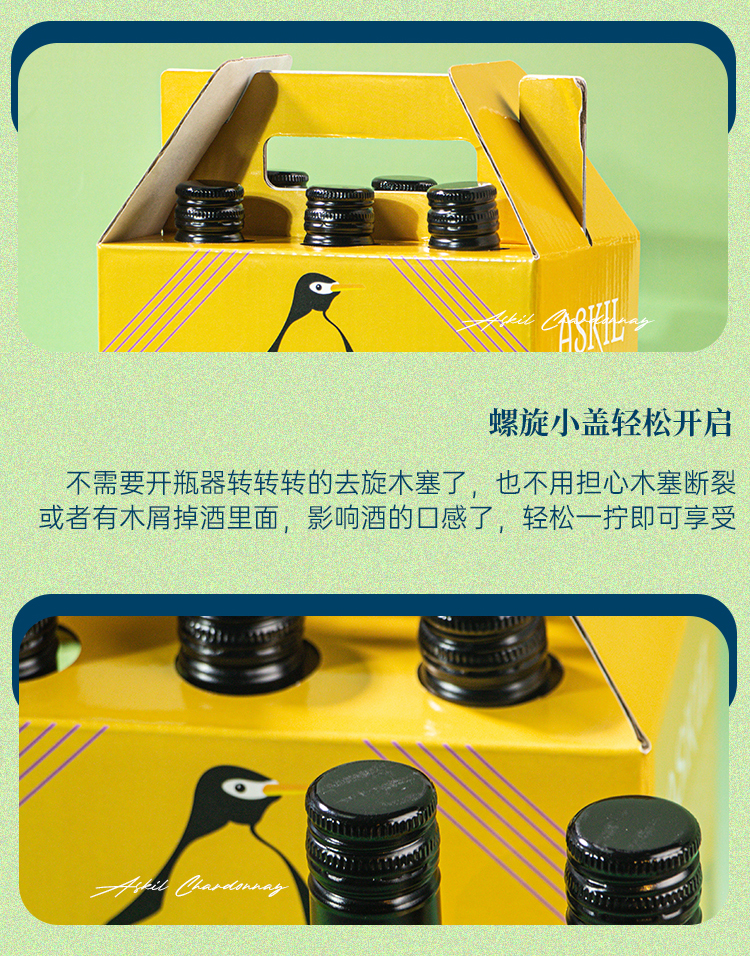 Askil Chardonnay
ASKIL

螺旋小盖轻松开启

不需要开瓶器转转转的去旋木塞了，也不用担心木塞断裂或者有木屑掉酒里面，影响酒的口感了，轻松一拧即可享受

Askil Chardonnay