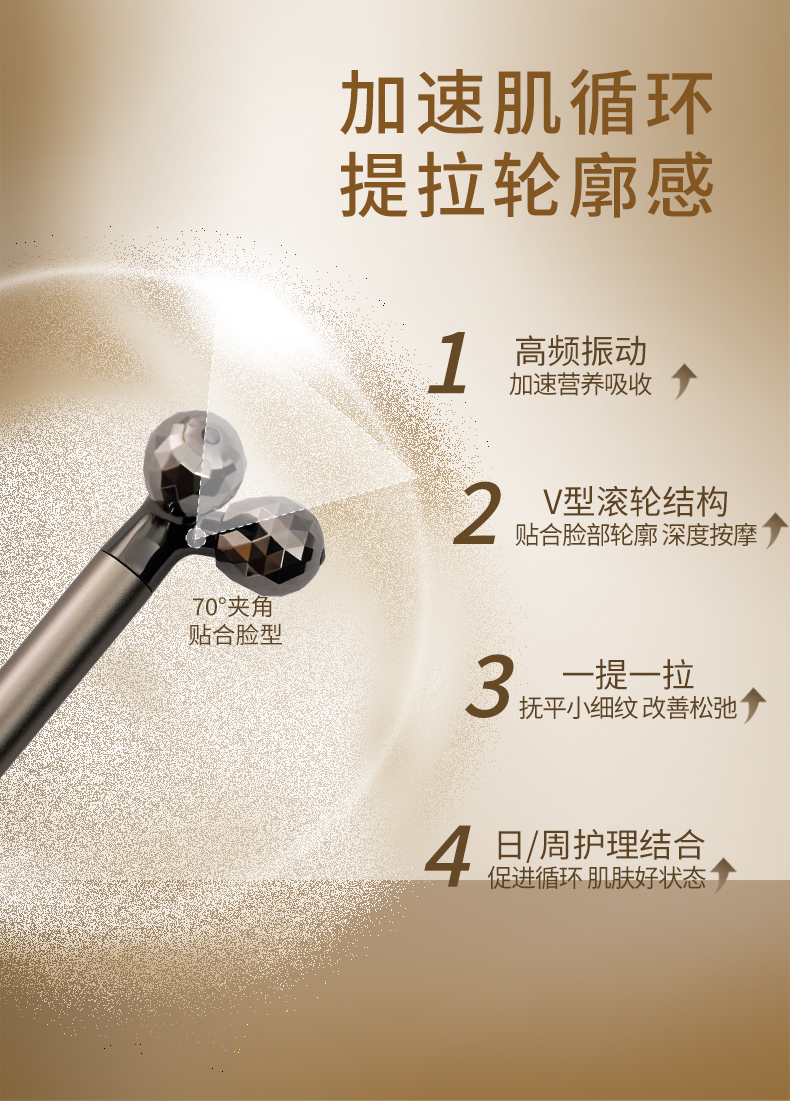 加速肌循环
提拉轮廓感

1 高频振动
加速营养吸收

2 V型滚轮结构
贴合脸部轮廓 深度按摩

70°夹角
贴合脸型

3 一提一拉
抚平小细纹 改善松弛

4 日/周护理结合
促进循环 肌肤好状态