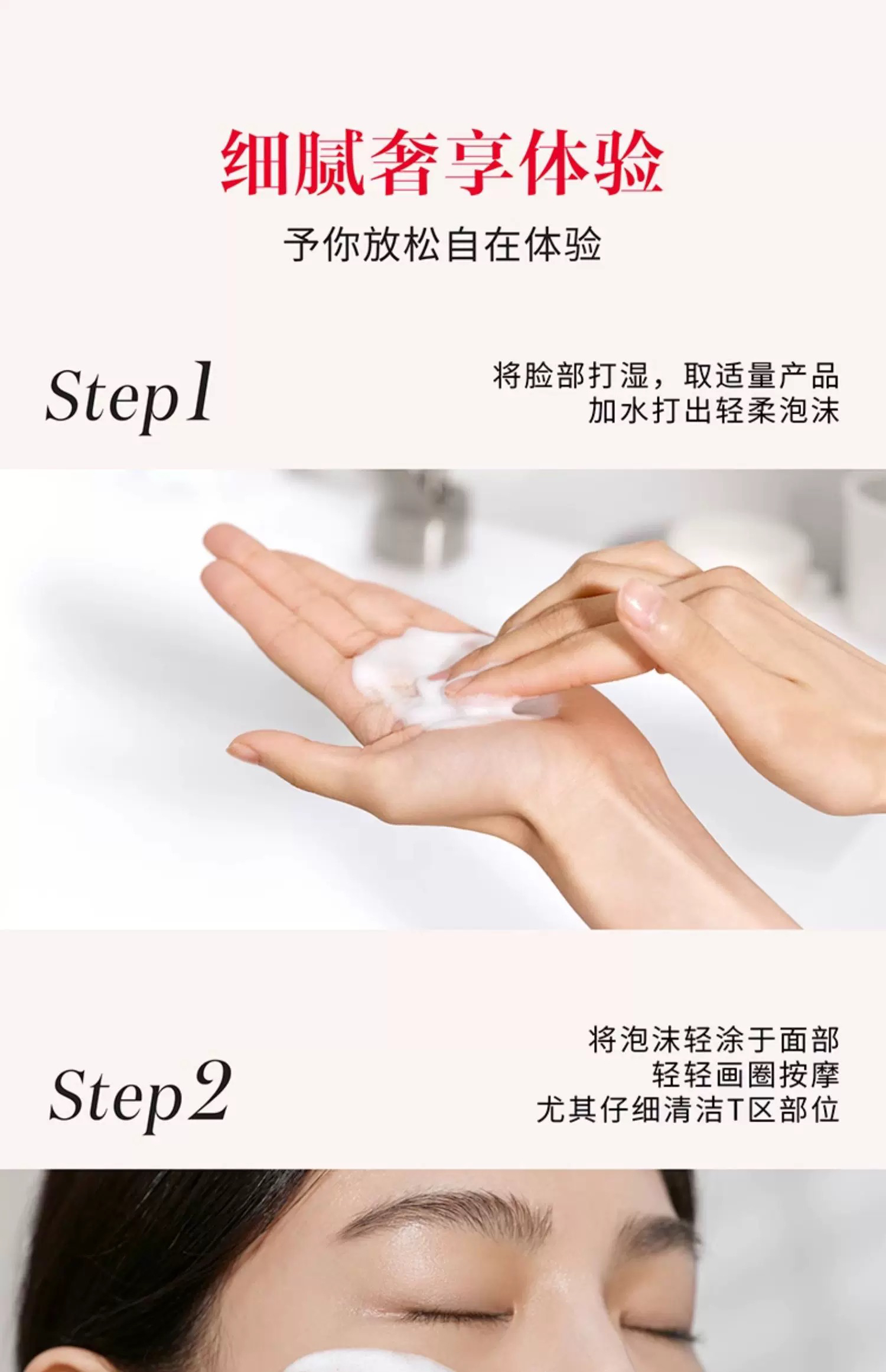 细腻奢享体验

予你放松自在体验

Step1

将脸部打湿，取适量产品
加水打出轻柔泡沫

Step2

将泡沫轻涂于面部
轻轻画圈按摩
尤其仔细清洁T区部位