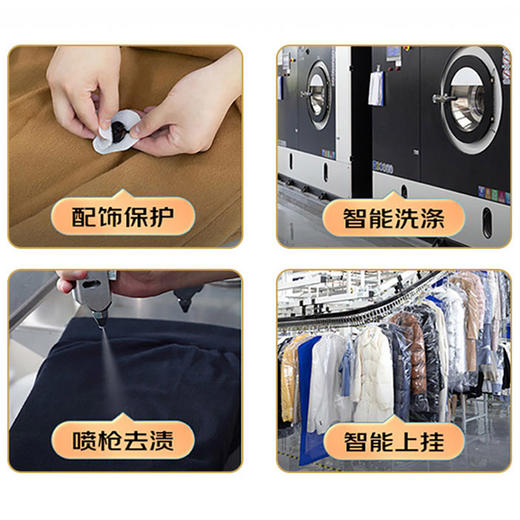 配饰保护

智能洗涤

喷枪去渍

智能上挂