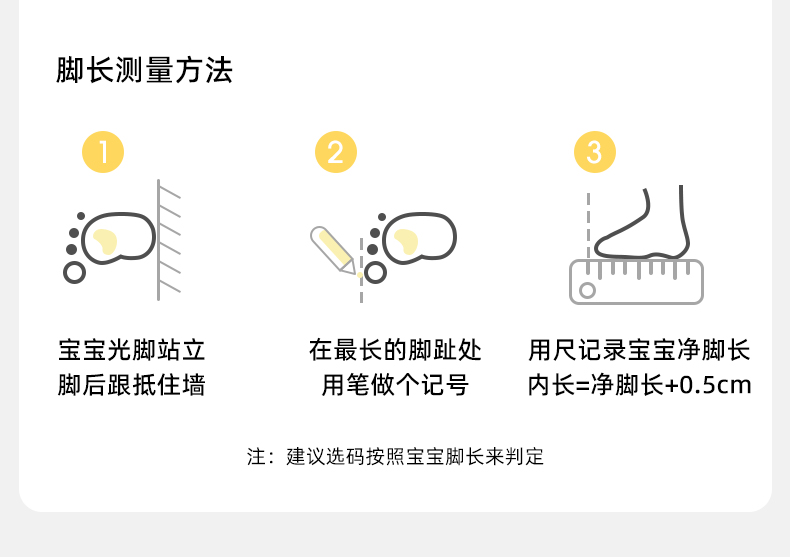 脚长测量方法

1

宝宝光脚站立
脚后跟抵住墙

2

在最长的脚趾处
用笔做个记号

3

用尺记录宝宝净脚长
内长=净脚长+0.5cm

注：建议选码按照宝宝脚长来判定