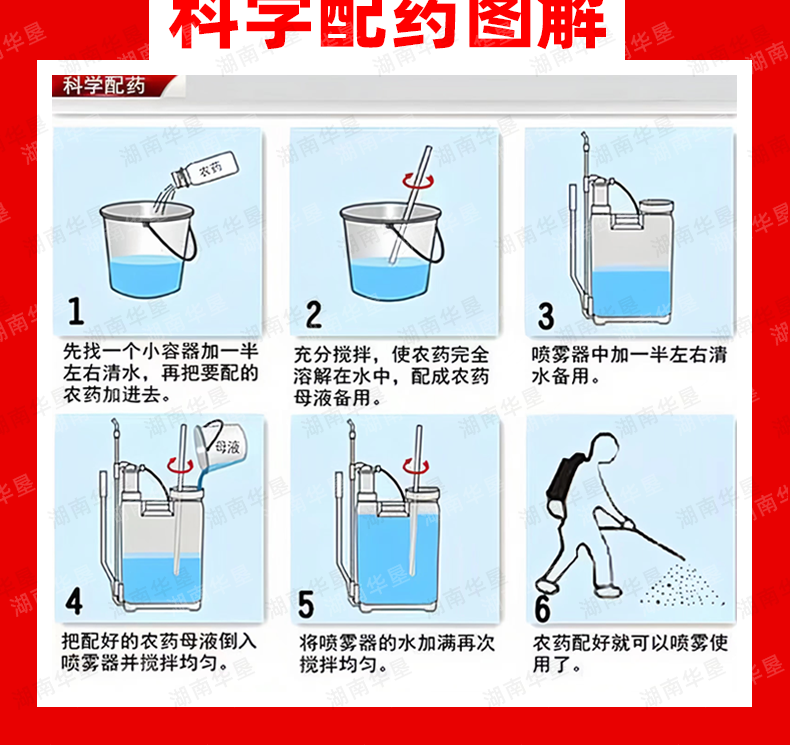 科学配药图解

科学配药

农药

1

先找一个小容器加一半左右清水，再把要配的农药加进去。

2

充分搅拌，使农药完全溶解在水中，配成农药母液备用。

3

喷雾器中加一半左右清水备用。

母液

4

把配好的农药母液倒入喷雾器并搅拌均匀。

5

将喷雾器的水加满再次搅拌均匀。

6

农药配好就可以喷雾使用了。

湖南华垦