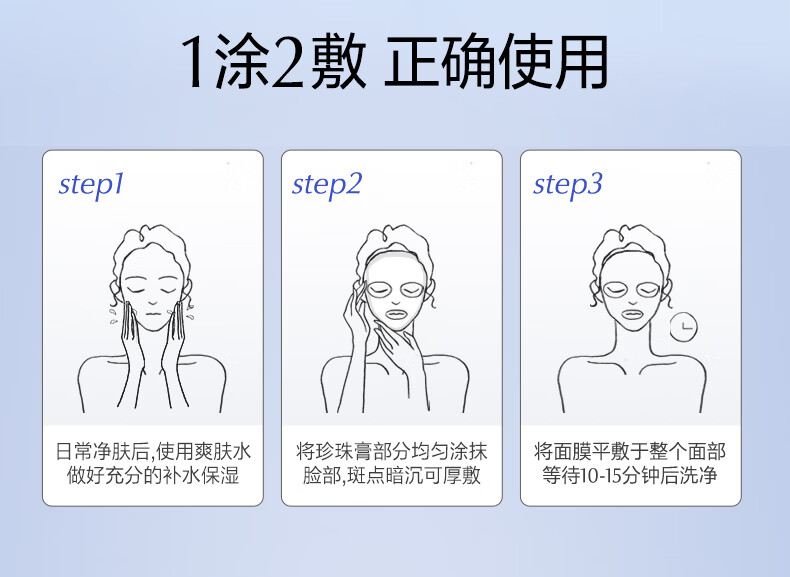 1涂2敷 正确使用

step1

日常净肤后,使用爽肤水做好充分的补水保湿

step2

将珍珠膏部分均匀涂抹脸部,斑点暗沉可厚敷

step3

将面膜平敷于整个面部等待10-15分钟后洗净