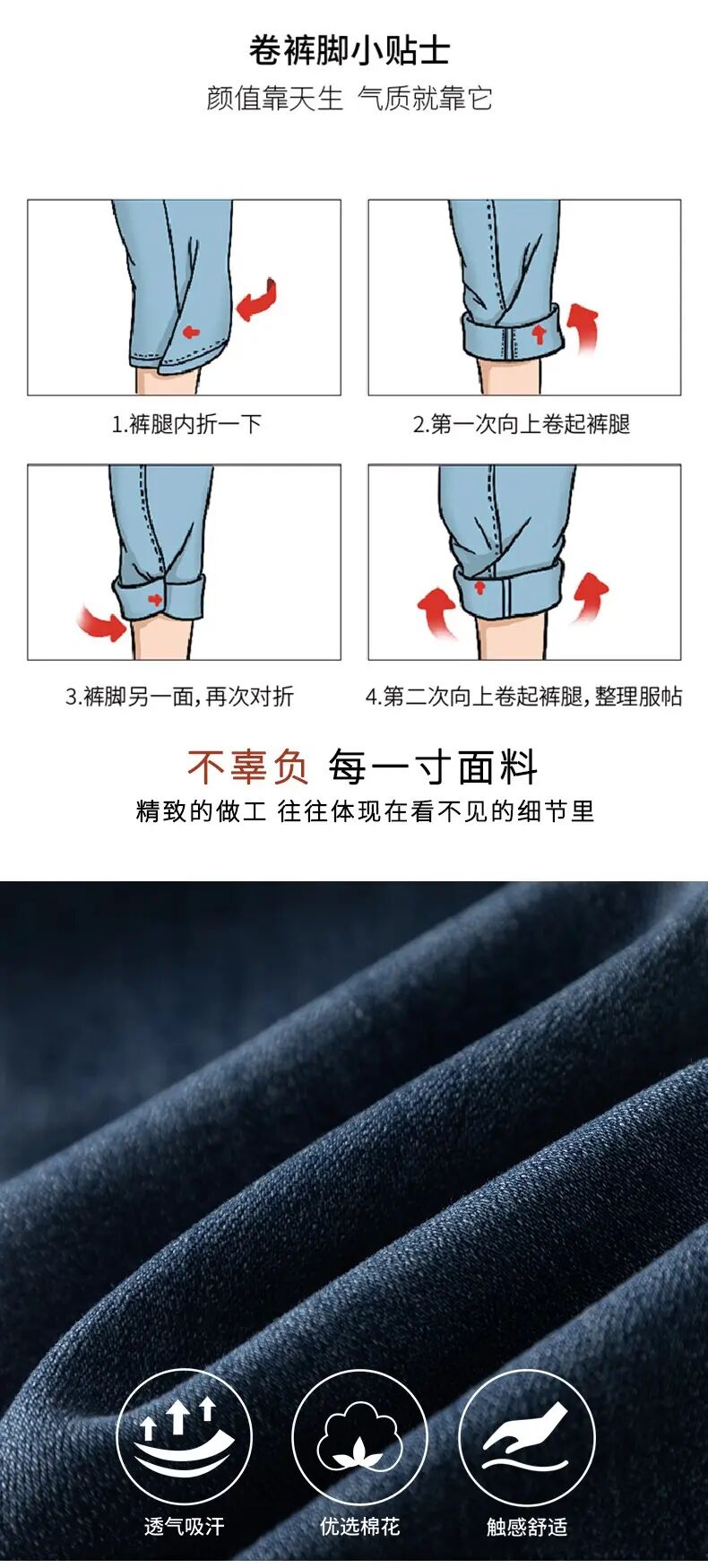 卷裤脚小贴士
颜值靠天生 气质就靠它

1.裤腿内折一下

2.第一次向上卷起裤腿

3.裤脚另一面,再次对折

4.第二次向上卷起裤腿,整理服帖

不辜负 每一寸面料
精致的做工 往往体现在看不见的细节里

透气吸汗

优选棉花

触感舒适