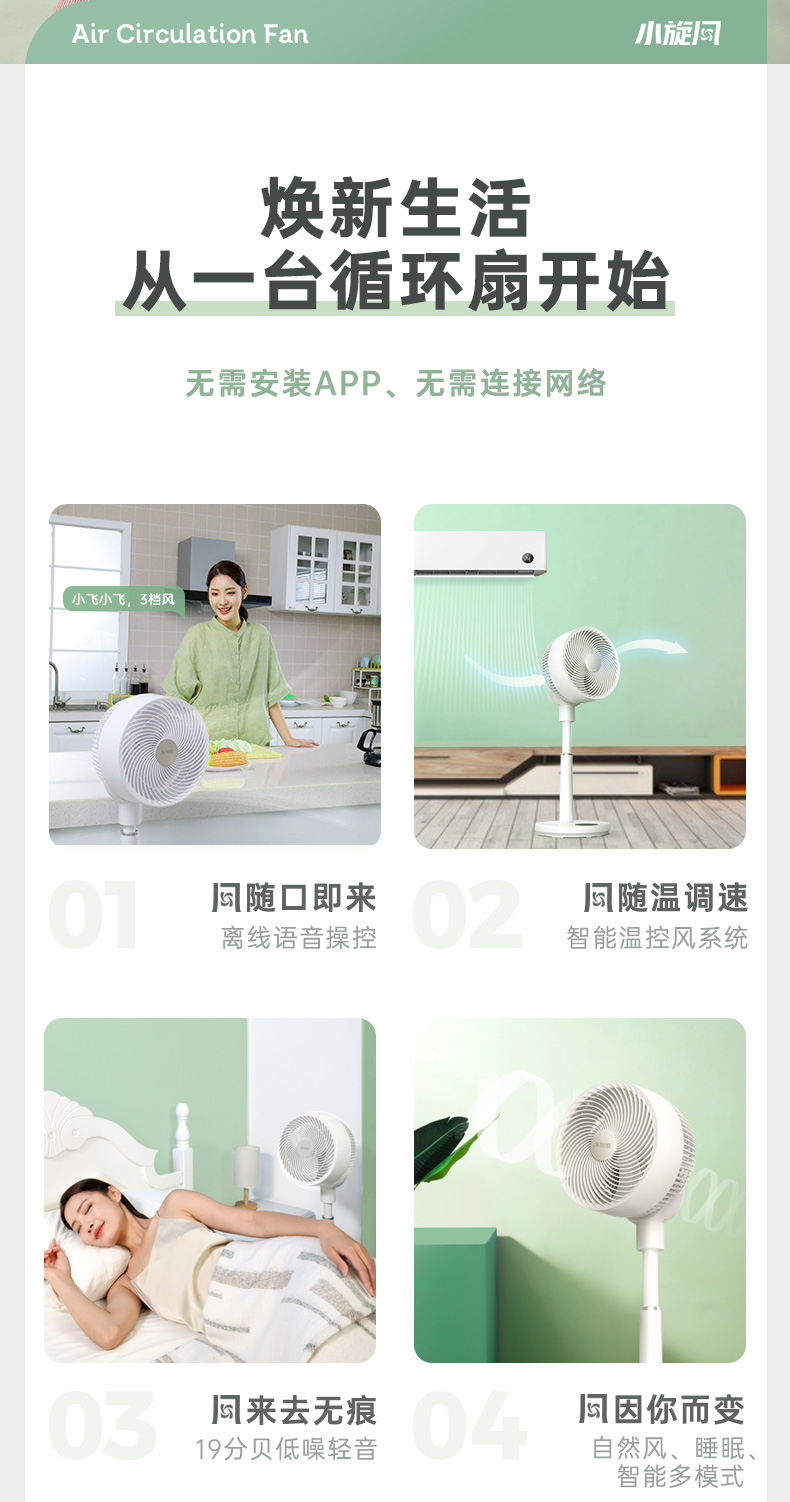 Air Circulation Fan

小旋风

焕新生活
从一台循环扇开始

无需安装APP、无需连接网络

小飞小飞，3档风

01
风随口即来
离线语音操控

02
风随温调速
智能温控风系统

03
风来去无痕
19分贝低噪轻音

04
风因你而变
自然风、睡眠、智能多模式