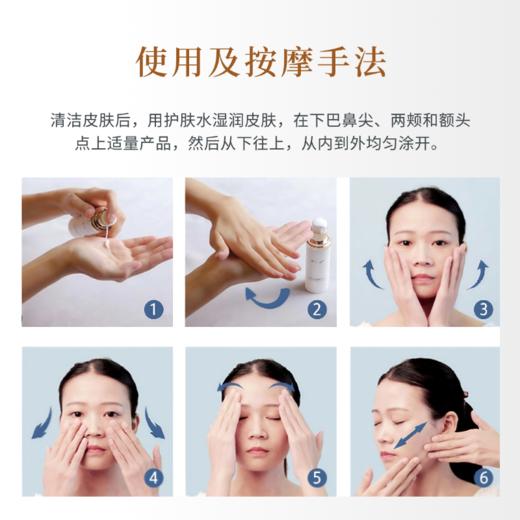 使用及按摩手法

清洁皮肤后，用护肤水湿润皮肤，在下巴鼻尖、两颊和额头点上适量产品，然后从下往上，从内到外均匀涂开。

1

2

3

4

5

6