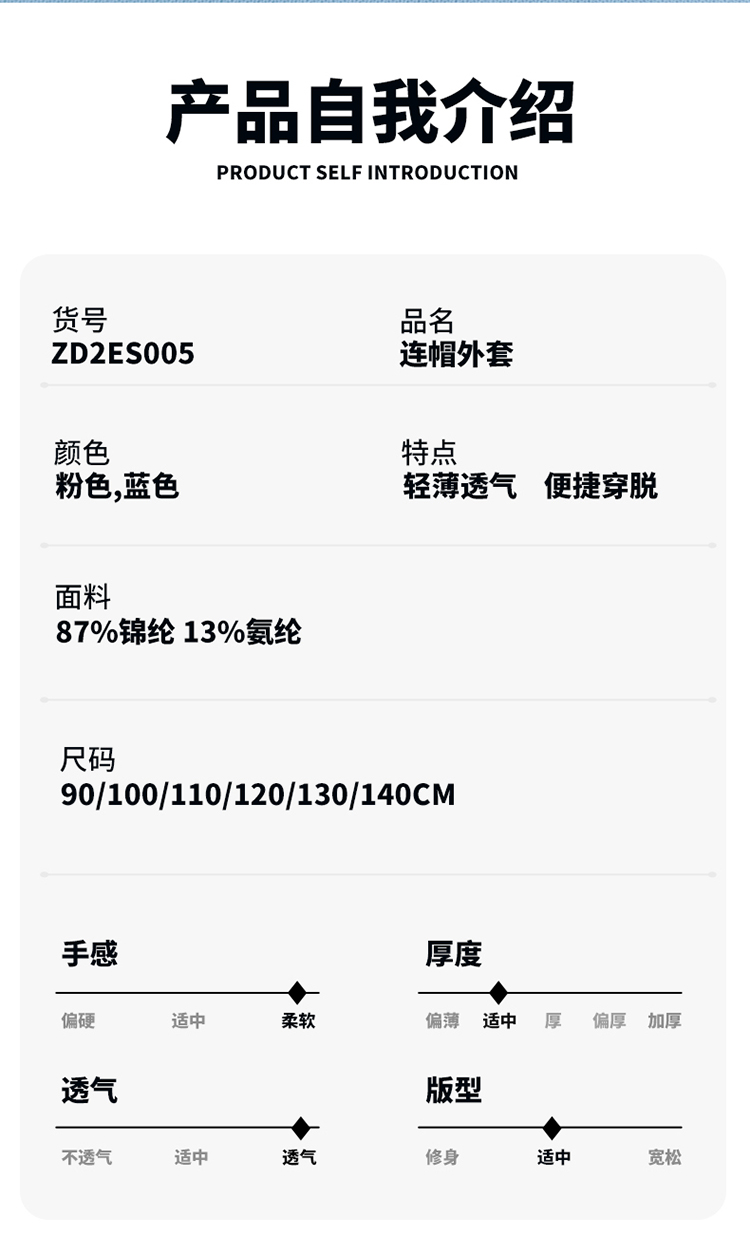 产品自我介绍
PRODUCT SELF INTRODUCTION

货号
ZD2ES005

品名
连帽外套

颜色
粉色,蓝色

特点
轻薄透气 便捷穿脱

面料
87%锦纶 13%氨纶

尺码
90/100/110/120/130/140CM

手感
偏硬 适中 柔软

厚度
偏薄 适中 厚 偏厚 加厚

透气
不透气 适中 透气

版型
修身 适中 宽松