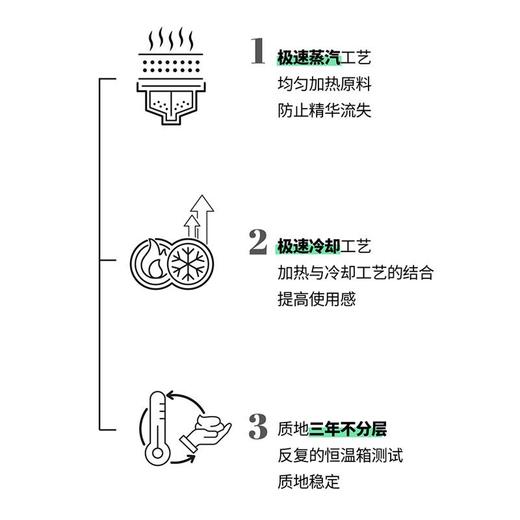 1 极速蒸汽工艺
均匀加热原料
防止精华流失

2 极速冷却工艺
加热与冷却工艺的结合
提高使用感

3 质地三年不分层
反复的恒温箱测试
质地稳定