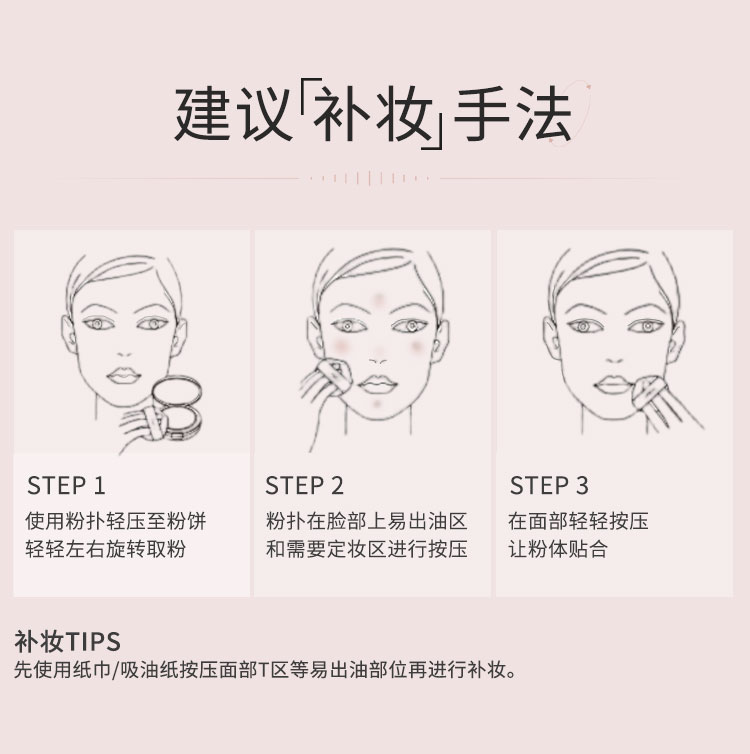 建议「补妆」手法

STEP 1
使用粉扑轻压至粉饼
轻轻左右旋转取粉

STEP 2
粉扑在脸部上易出油区
和需要定妆区进行按压

STEP 3
在面部轻轻按压
让粉体贴合

补妆TIPS
先使用纸巾/吸油纸按压面部T区等易出油部位再进行补妆。