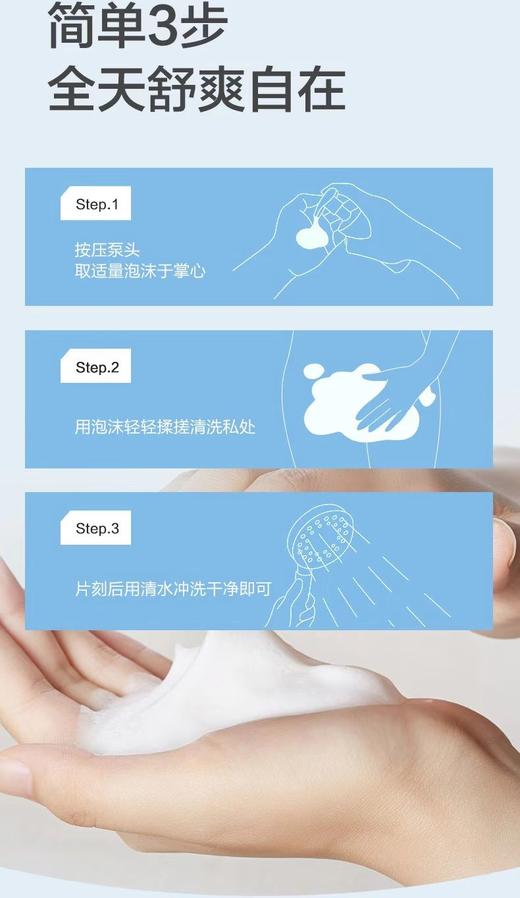 简单3步
全天舒爽自在

Step.1

按压泵头
取适量泡沫于掌心

Step.2

用泡沫轻轻揉搓清洗私处

Step.3

片刻后用清水冲洗干净即可