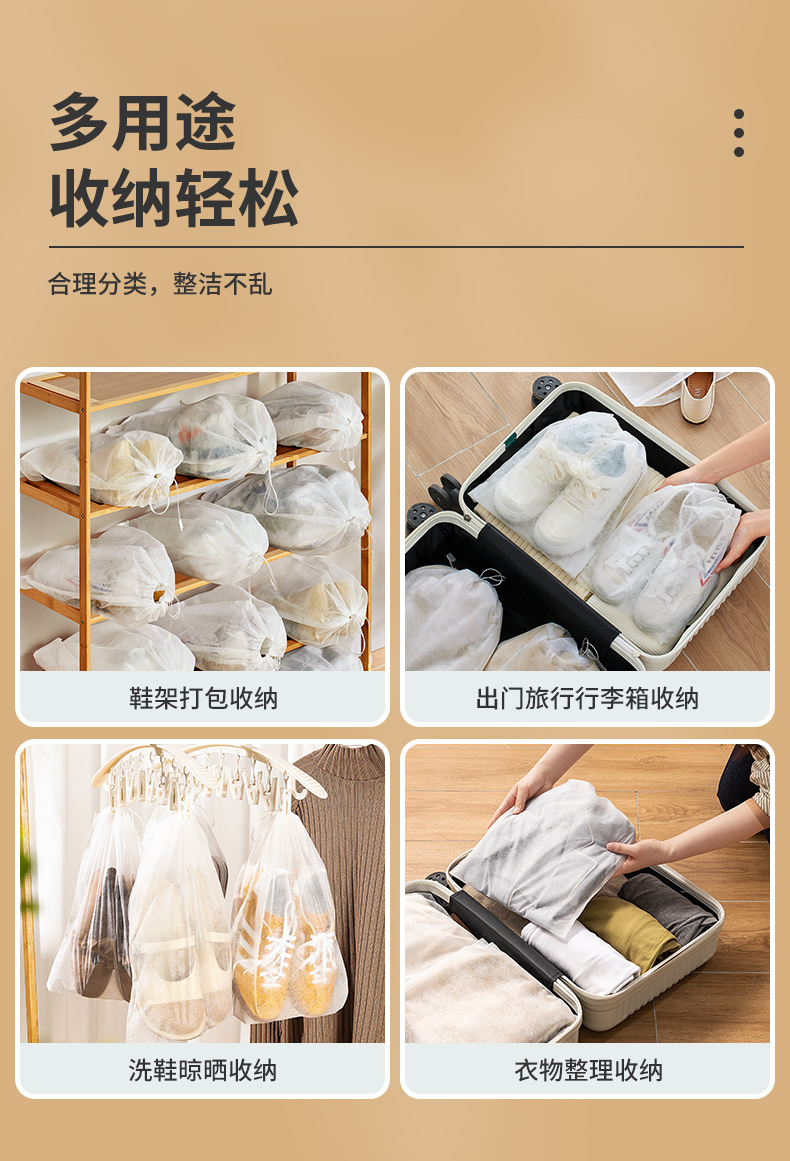 多用途
收纳轻松

合理分类，整洁不乱

鞋架打包收纳

出门旅行行李箱收纳

洗鞋晾晒收纳

衣物整理收纳