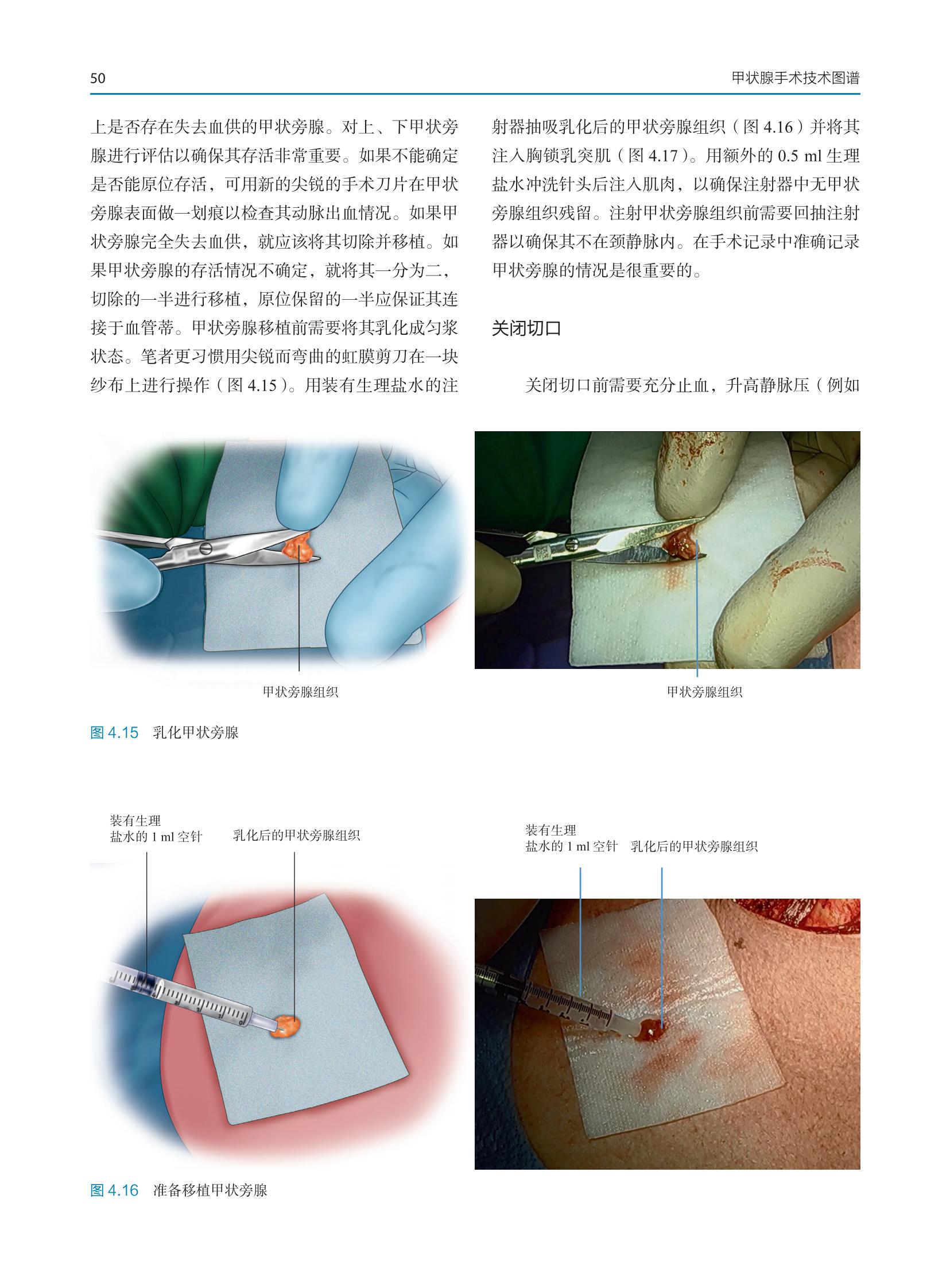 50

甲状腺手术技术图谱

上是否存在失去血供的甲状旁腺。对上、下甲状旁腺进行评估以确保其存活非常重要。如果不能确定是否能原位存活，可用新的尖锐的手术刀片在甲状旁腺表面做一划痕以检查其动脉出血情况。如果甲状旁腺完全失去血供，就应该将其切除并移植。如果甲状旁腺的存活情况不确定，就将其一分为二，切除的一半进行移植，原位保留的一半应保证其连接于血管蒂。甲状旁腺移植前需要将其乳化成匀浆状态。笔者更习惯用尖锐而弯曲的虹膜剪刀在一块纱布上进行操作（图 4.15）。用装有生理盐水的注射器抽吸乳化后的甲状旁腺组织（图 4.16）并将其注入胸锁乳突肌（图 4.17）。用额外的 0.5 ml 生理盐水冲洗针头后注入肌肉，以确保注射器中无甲状旁腺组织残留。注射甲状旁腺组织前需要回抽注射器以确保其不在颈静脉内。在手术记录中准确记录甲状旁腺的情况是很重要的。

关闭切口

关闭切口前需要充分止血，升高静脉压（例如

甲状旁腺组织

甲状旁腺组织

图 4.15 乳化甲状旁腺

装有生理盐水的 1 ml 空针

乳化后的甲状旁腺组织

装有生理盐水的 1 ml 空针

乳化后的甲状旁腺组织

图 4.16 准备移植甲状旁腺