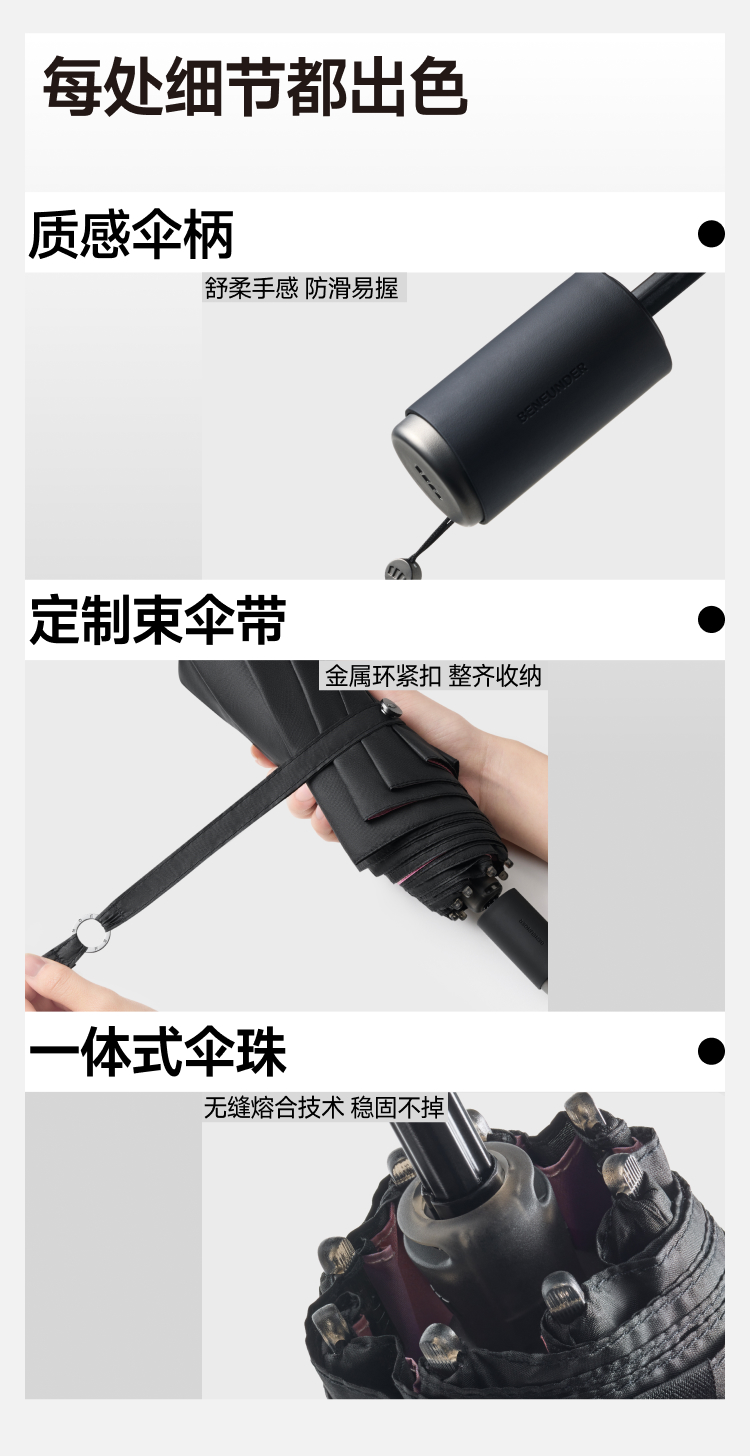 每处细节都出色

质感伞柄

舒柔手感 防滑易握

BENEUNDER

定制束伞带

金属环紧扣 整齐收纳

一体式伞珠

无缝熔合技术 稳固不掉