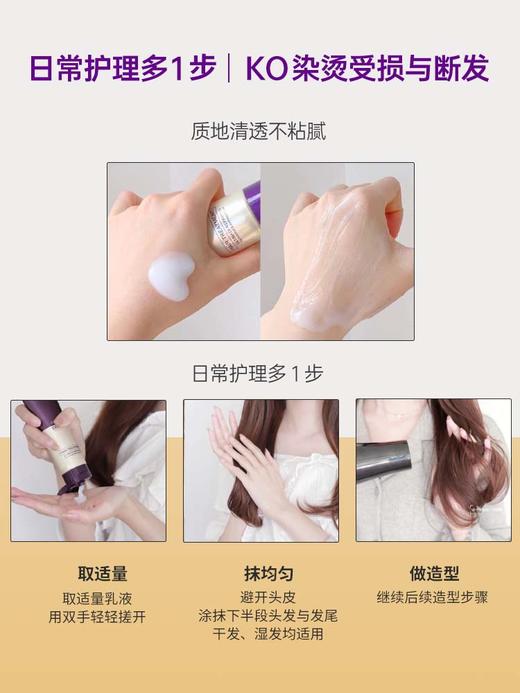 日常护理多1步｜KO染烫受损与断发

质地清透不粘腻

日常护理多1步

取适量

取适量乳液
用双手轻轻搓开

抹均匀

避开头皮
涂抹下半段头发与发尾
干发、湿发均适用

做造型

继续后续造型步骤