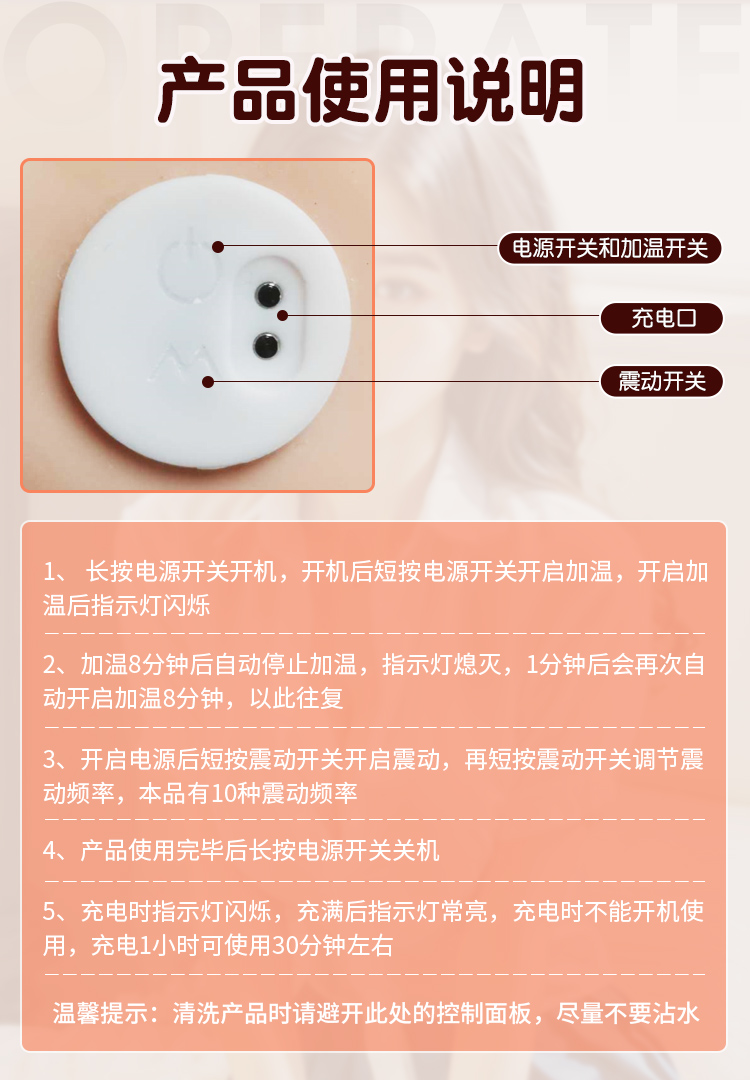 OPERATE

产品使用说明

电源开关和加温开关

充电口

震动开关

1、 长按电源开关开机，开机后短按电源开关开启加温，开启加温后指示灯闪烁

2、加温8分钟后自动停止加温，指示灯熄灭，1分钟后会再次自动开启加温8分钟，以此往复

3、开启电源后短按震动开关开启震动，再短按震动开关调节震动频率，本品有10种震动频率

4、产品使用完毕后长按电源开关关机

5、充电时指示灯闪烁，充满后指示灯常亮，充电时不能开机使用，充电1小时可使用30分钟左右

温馨提示：清洗产品时请避开此处的控制面板，尽量不要沾水