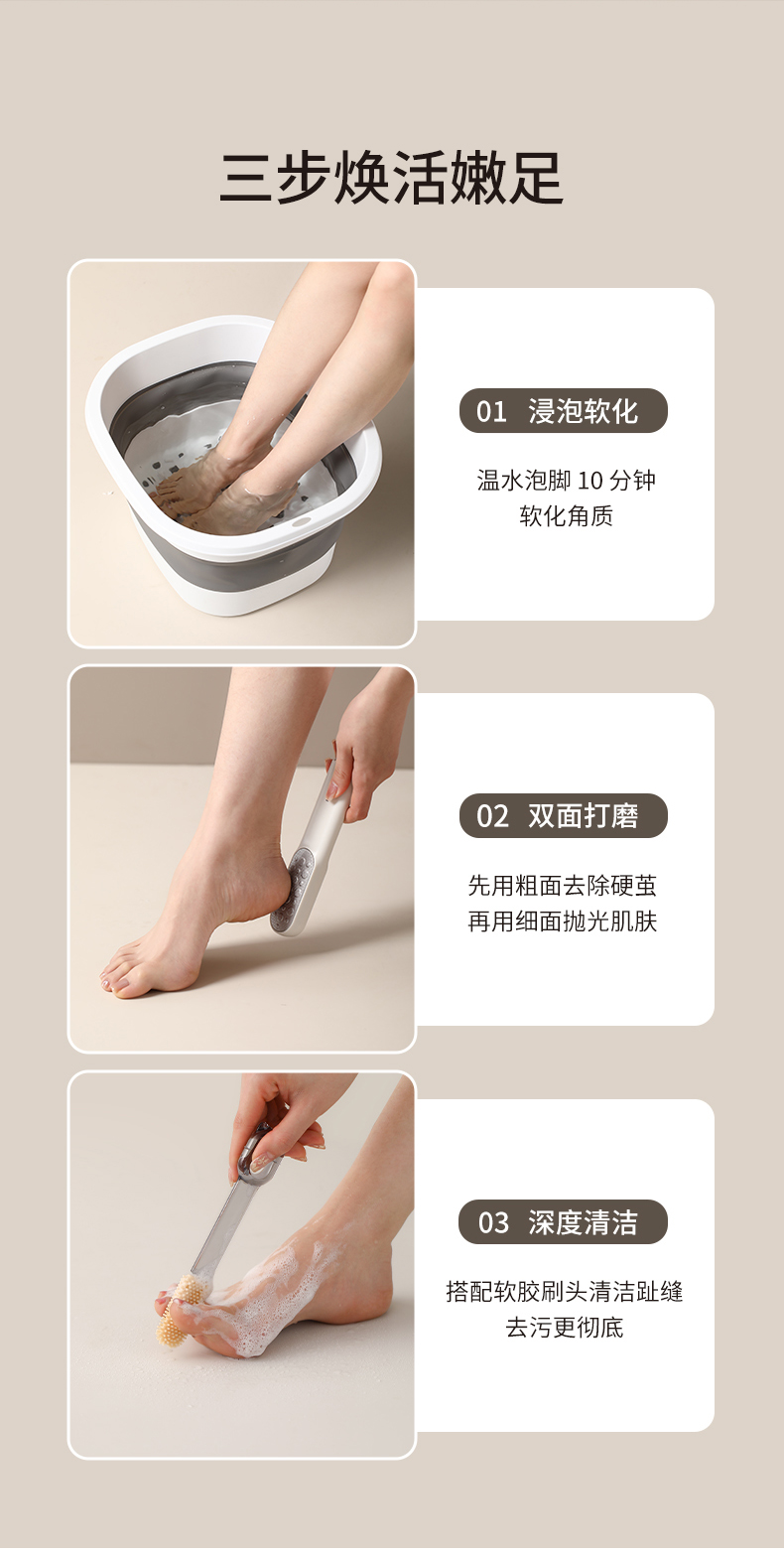 三步焕活嫩足

01 浸泡软化

温水泡脚 10 分钟
软化角质

02 双面打磨

先用粗面去除硬茧
再用细面抛光肌肤

03 深度清洁

搭配软胶刷头清洁趾缝
去污更彻底