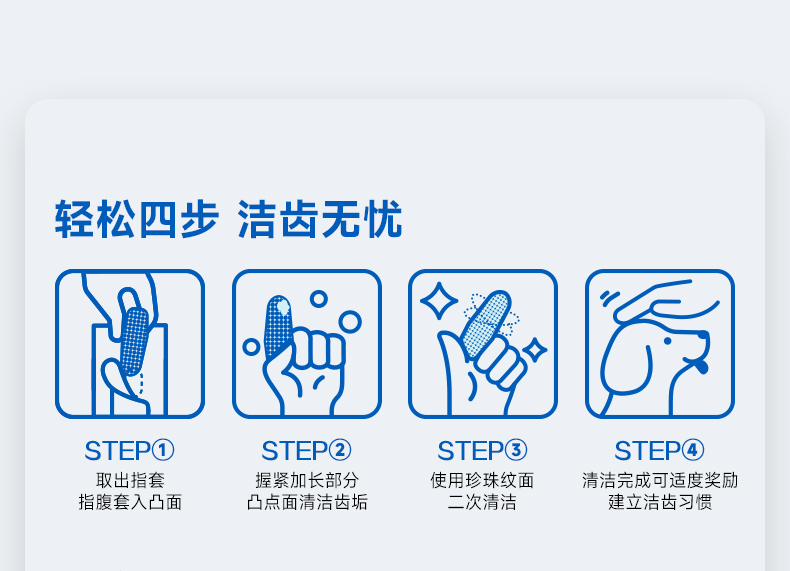 轻松四步 洁齿无忧

STEP①
取出指套
指腹套入凸面

STEP②
握紧加长部分
凸点面清洁齿垢

STEP③
使用珍珠纹面
二次清洁

STEP④
清洁完成可适度奖励
建立洁齿习惯