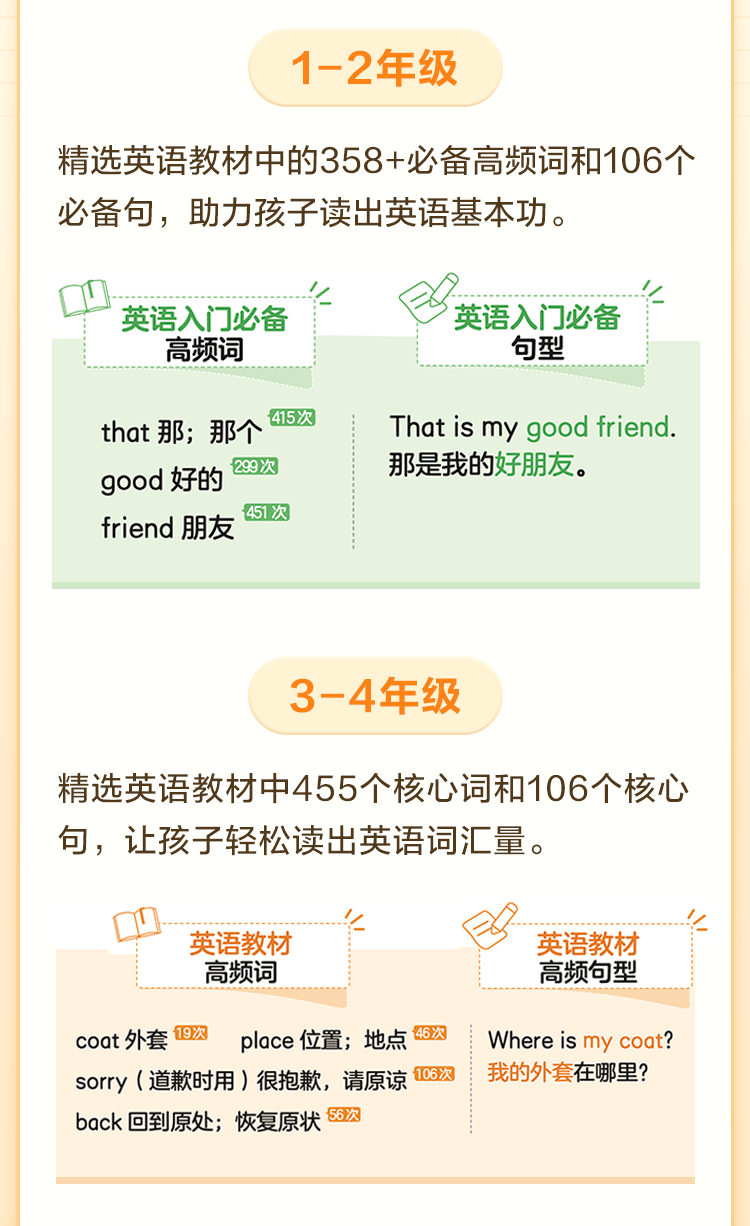 1-2年级

精选英语教材中的358+必备高频词和106个必备句，助力孩子读出英语基本功。

英语入门必备
高频词

that 那；那个 415次
good 好的 299次
friend 朋友 451次

英语入门必备
句型

That is my good friend.
那是我的好朋友。

3-4年级

精选英语教材中455个核心词和106个核心句，让孩子轻松读出英语词汇量。

英语教材
高频词

coat 外套 19次
place 位置；地点 46次
sorry（道歉时用）很抱歉，请原谅 106次
back 回到原处；恢复原状 56次

英语教材
高频句型

Where is my coat?
我的外套在哪里?