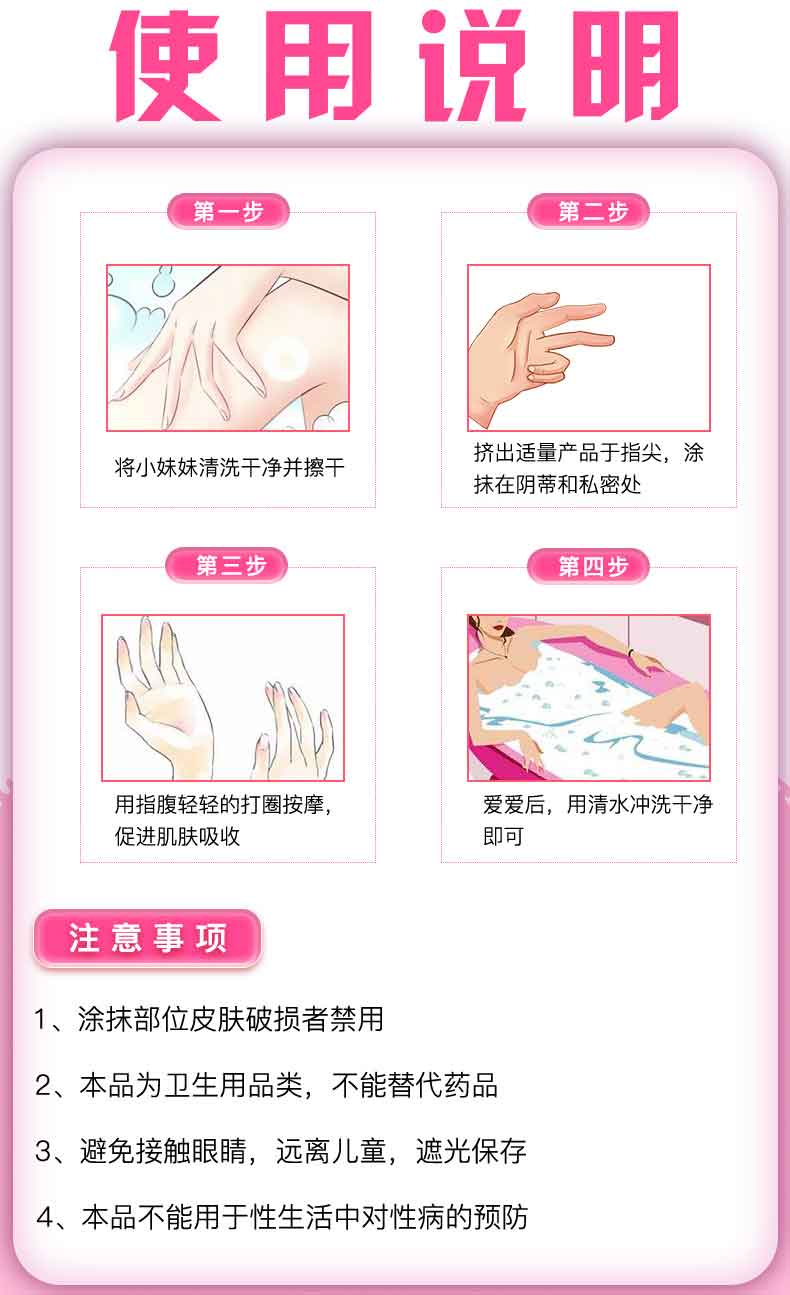 使用说明

第一步

将小妹妹清洗干净并擦干

第二步

挤出适量产品于指尖，涂抹在阴蒂和私密处

第三步

用指腹轻轻的打圈按摩，促进肌肤吸收

第四步

爱爱后，用清水冲洗干净即可

注意事项

1、涂抹部位皮肤破损者禁用

2、本品为卫生用品类，不能替代药品

3、避免接触眼睛，远离儿童，遮光保存

4、本品不能用于性生活中对性病的预防