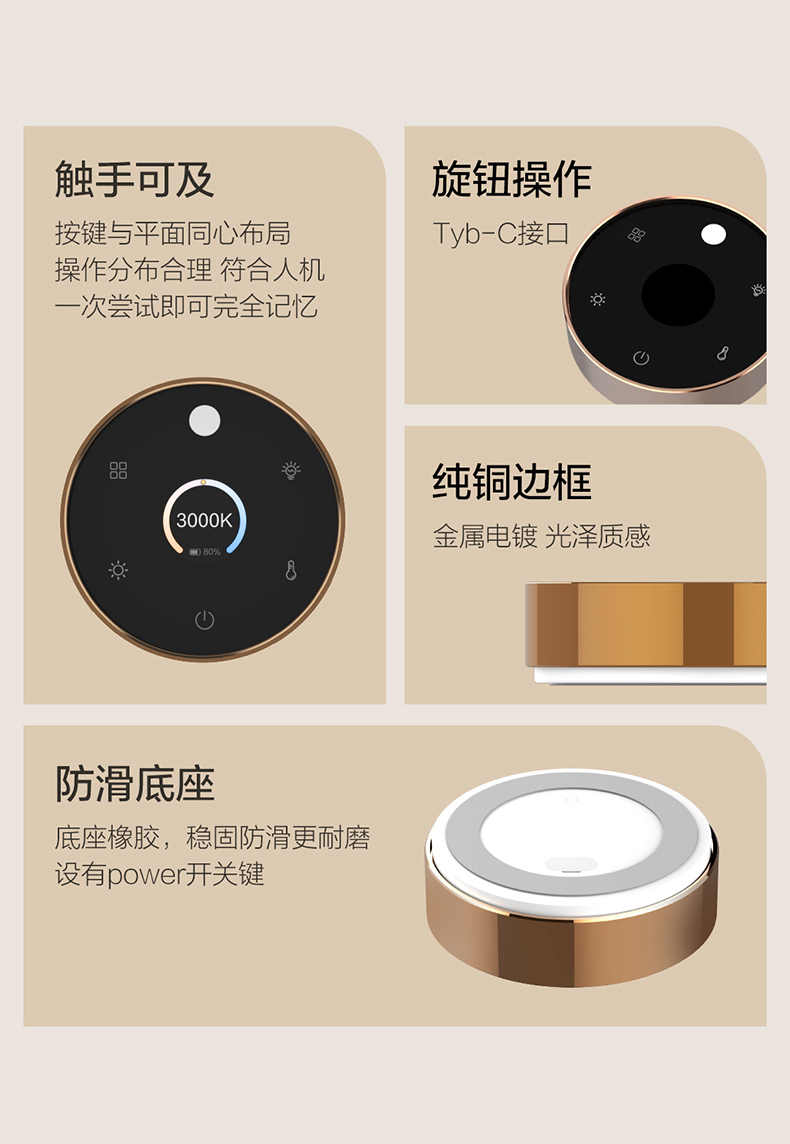 触手可及

按键与平面同心布局
操作分布合理 符合人机
一次尝试即可完全记忆

3000K
80%

旋钮操作

Tyb-C接口

纯铜边框

金属电镀 光泽质感

防滑底座

底座橡胶，稳固防滑更耐磨
设有power开关键