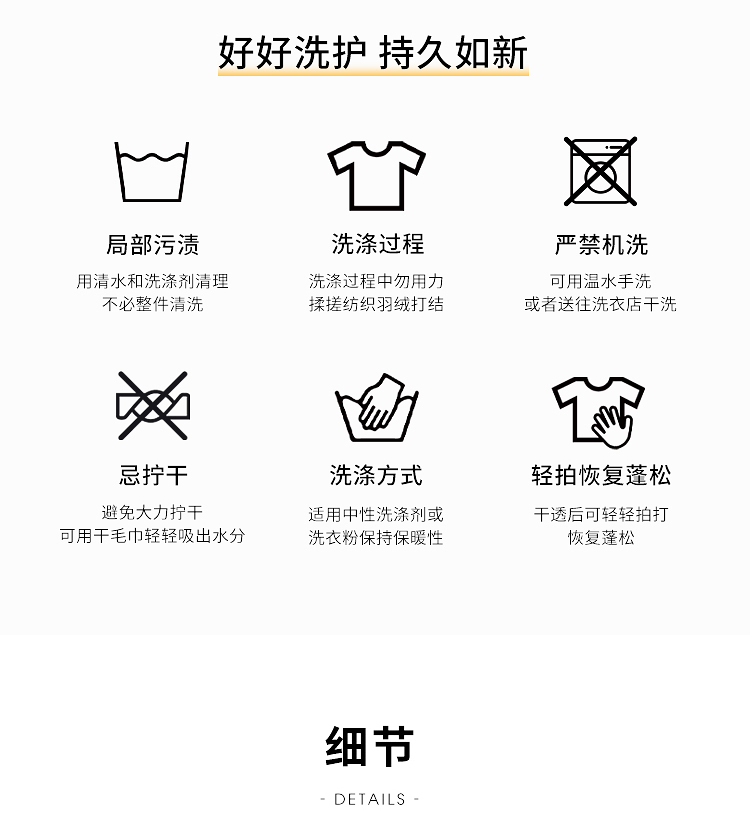 好好洗护 持久如新

局部污渍
用清水和洗涤剂清理
不必整件清洗

洗涤过程
洗涤过程中勿用力
揉搓纺织羽绒打结

严禁机洗
可用温水手洗
或者送往洗衣店干洗

忌拧干
避免大力拧干
可用干毛巾轻轻吸出水分

洗涤方式
适用中性洗涤剂或
洗衣粉保持保暖性

轻拍恢复蓬松
干透后可轻轻拍打
恢复蓬松

细节

- DETAILS -