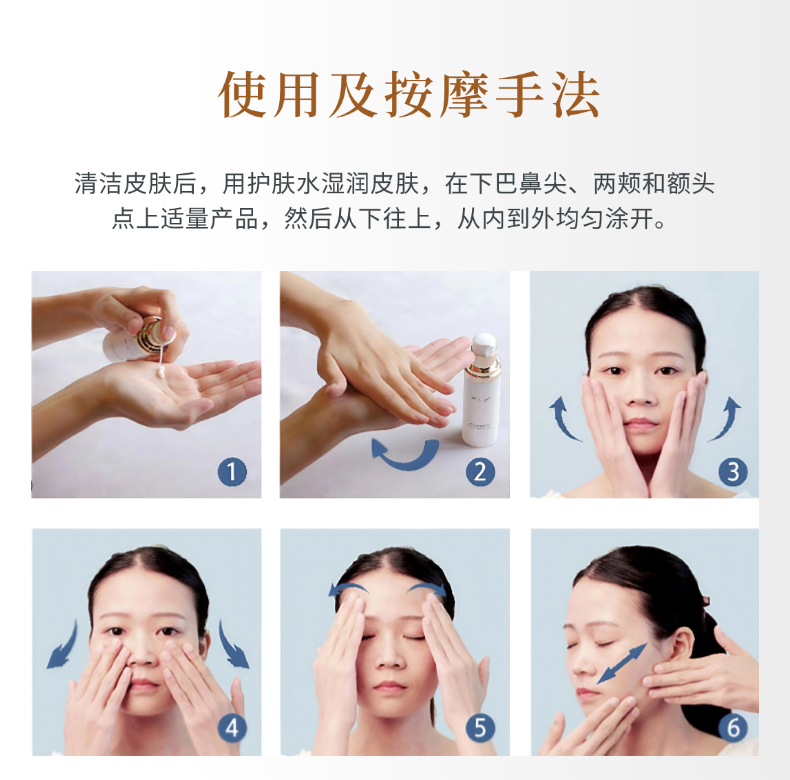 使用及按摩手法

清洁皮肤后，用护肤水湿润皮肤，在下巴鼻尖、两颊和额头点上适量产品，然后从下往上，从内到外均匀涂开。

1

2

3

4

5

6