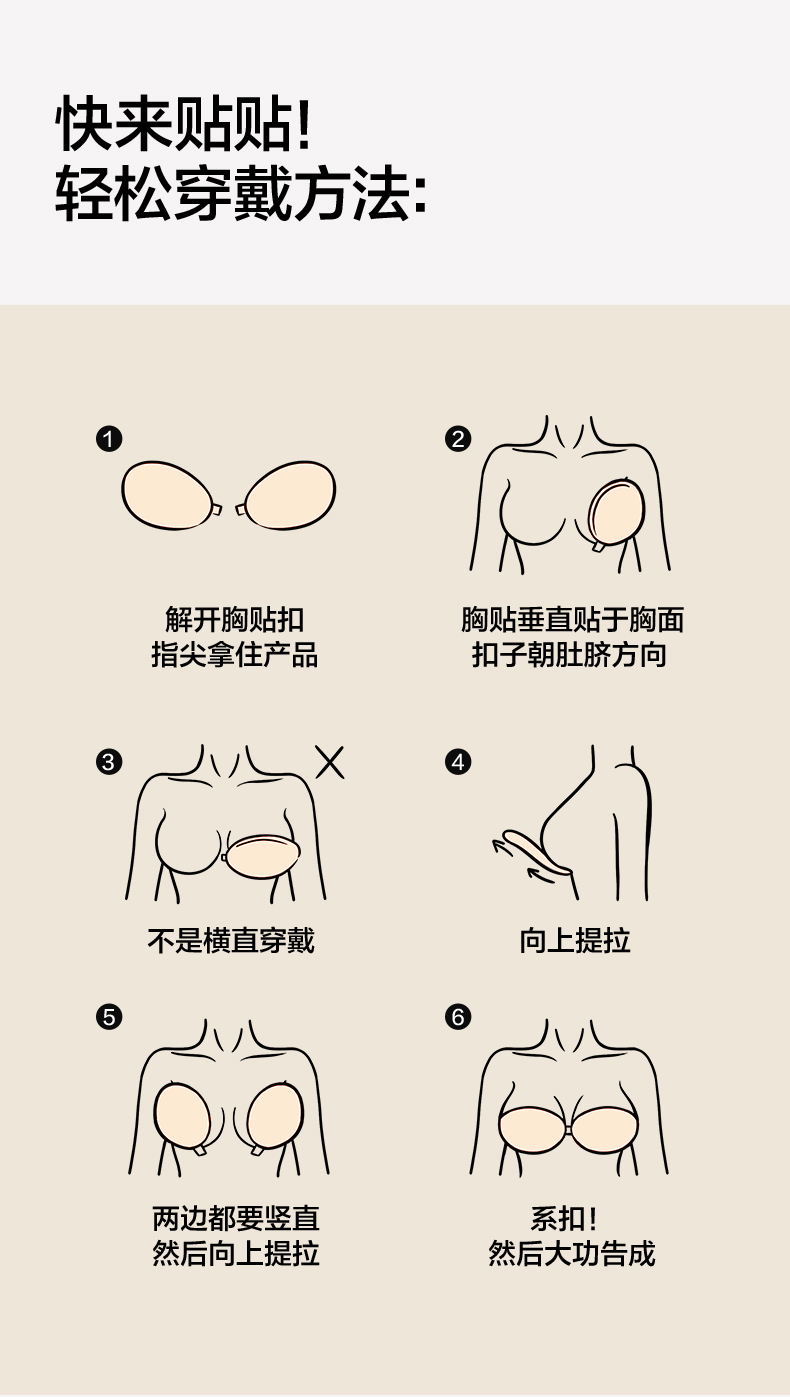 快来贴贴!
轻松穿戴方法:

❶
解开胸贴扣
指尖拿住产品

❷
胸贴垂直贴于胸面
扣子朝肚脐方向

❸
不是横直穿戴

❹
向上提拉

❺
两边都要竖直
然后向上提拉

❻
系扣!
然后大功告成