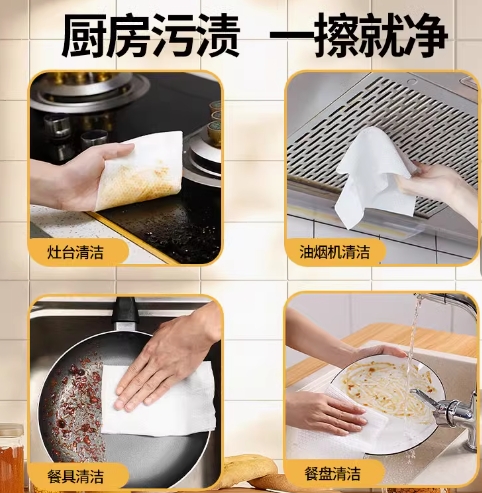 厨房污渍 一擦就净

灶台清洁

油烟机清洁

餐具清洁

餐盘清洁