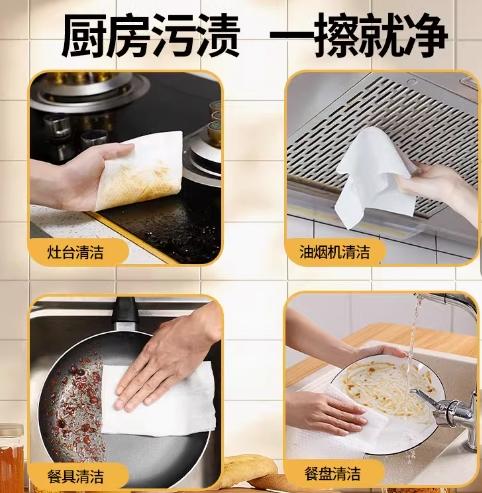 厨房污渍 一擦就净

灶台清洁

油烟机清洁

餐具清洁

餐盘清洁