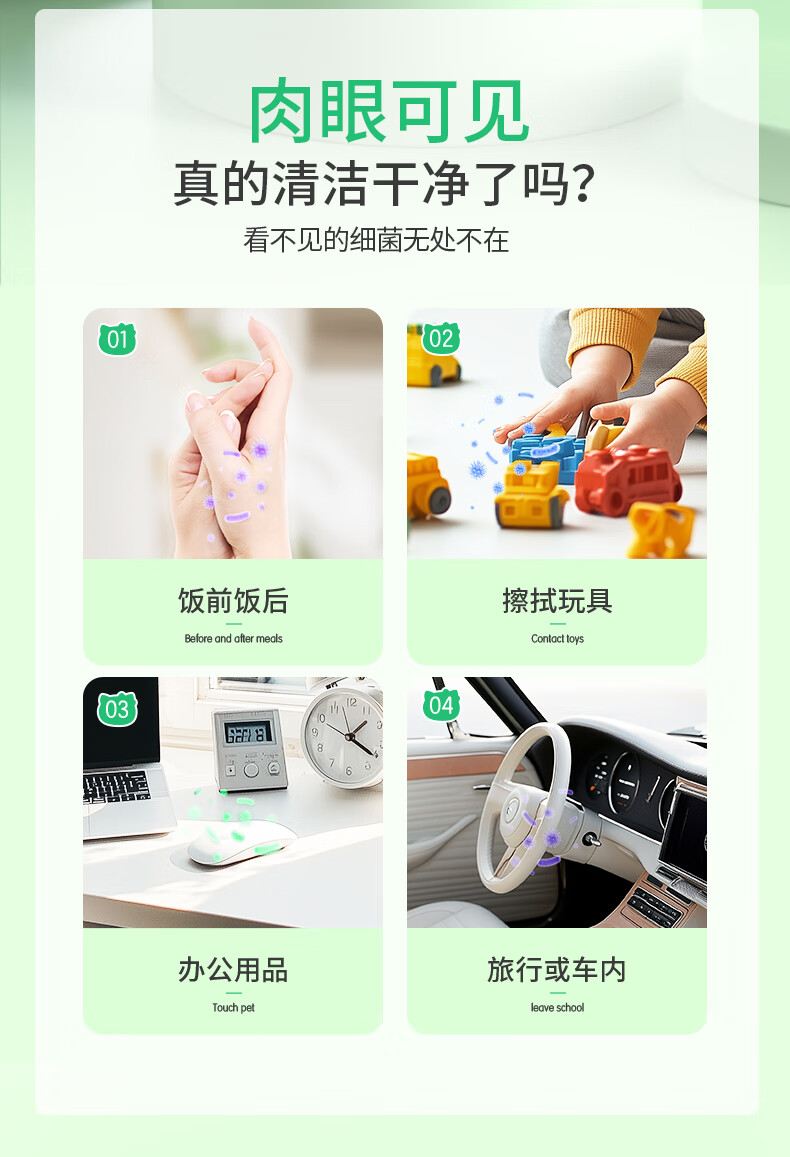 肉眼可见
真的清洁干净了吗?
看不见的细菌无处不在

01

饭前饭后
Before and after meals

02

擦拭玩具
Contact toys

03

办公用品
Touch pet

04

旅行或车内
leave school