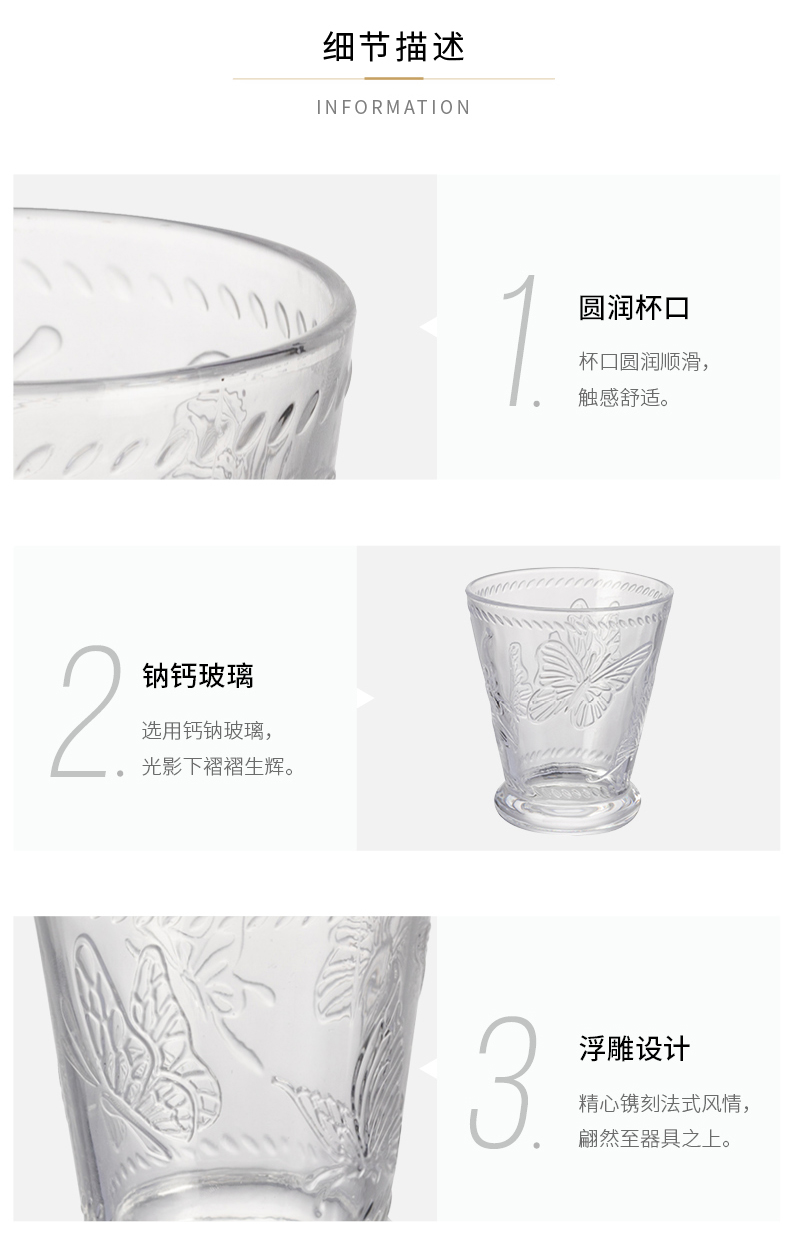 细节描述

INFORMATION

1.

圆润杯口

杯口圆润顺滑，
触感舒适。

2.

钠钙玻璃

选用钙钠玻璃，
光影下褶褶生辉。

3.

浮雕设计

精心镌刻法式风情，
翩然至器具之上。