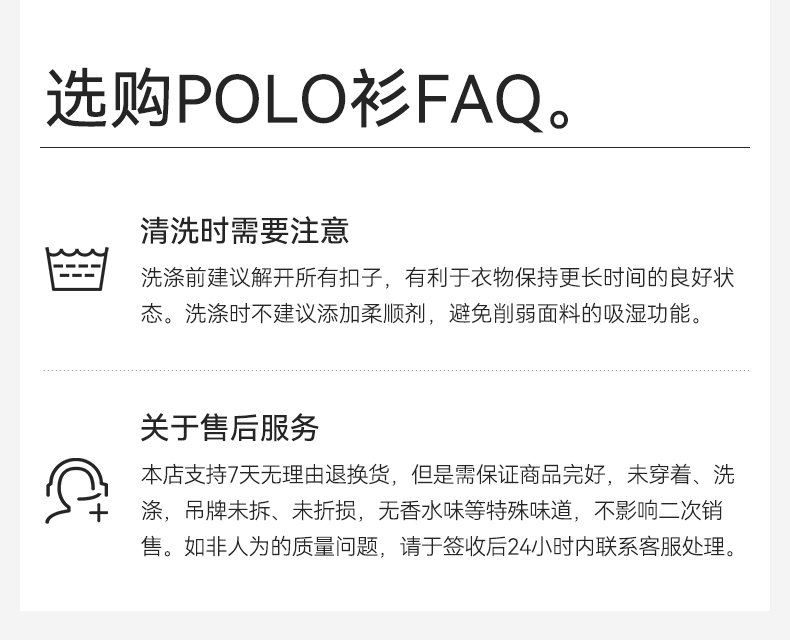 选购POLO衫FAQ。

清洗时需要注意

洗涤前建议解开所有扣子，有利于衣物保持更长时间的良好状态。洗涤时不建议添加柔顺剂，避免削弱面料的吸湿功能。

关于售后服务

本店支持7天无理由退换货，但是需保证商品完好，未穿着、洗涤，吊牌未拆、未折损，无香水味等特殊味道，不影响二次销售。如非人为的质量问题，请于签收后24小时内联系客服处理。