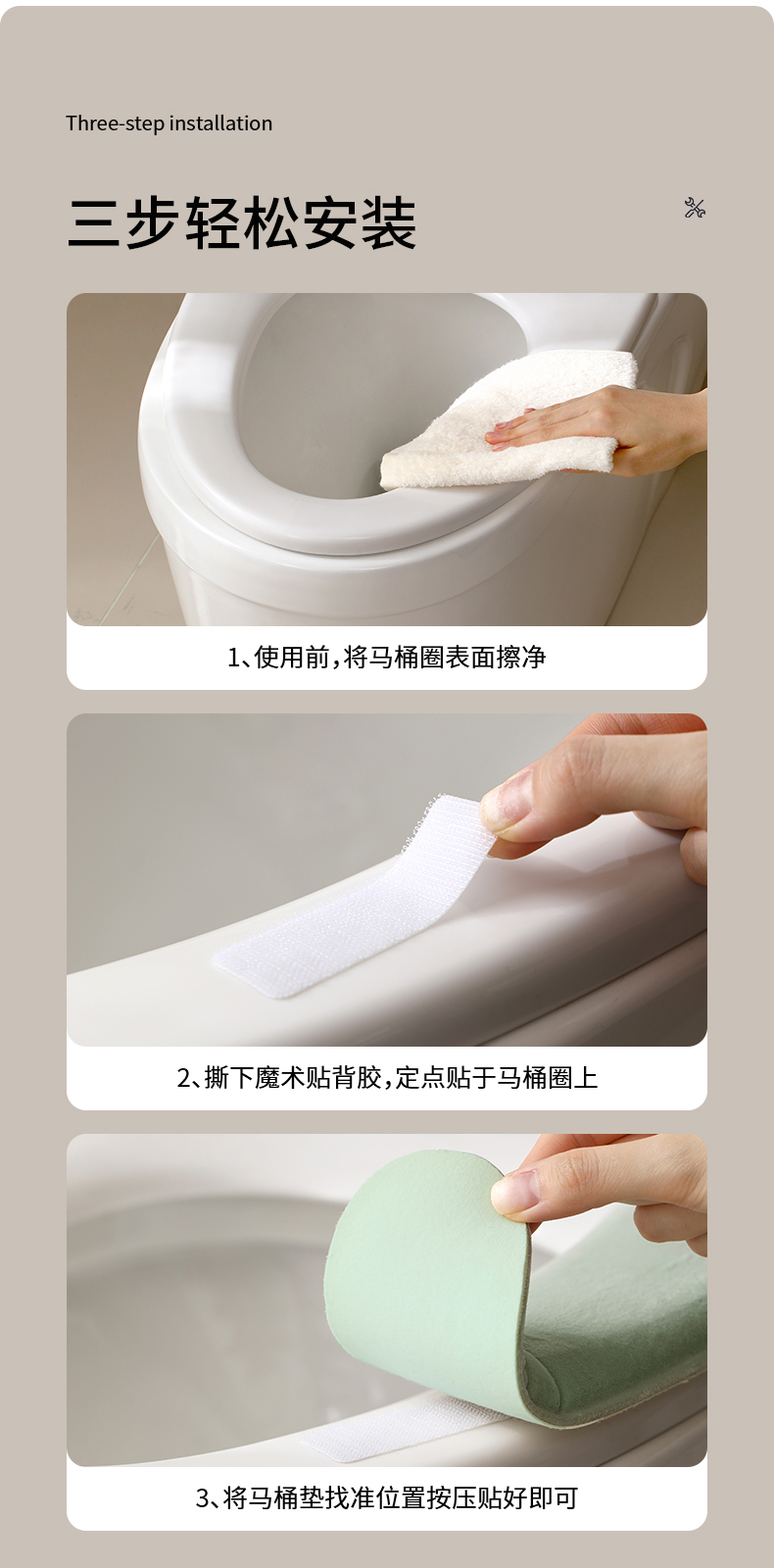 Three-step installation

三步轻松安装

1、使用前，将马桶圈表面擦净

2、撕下魔术贴背胶，定点贴于马桶圈上

3、将马桶垫找准位置按压贴好即可