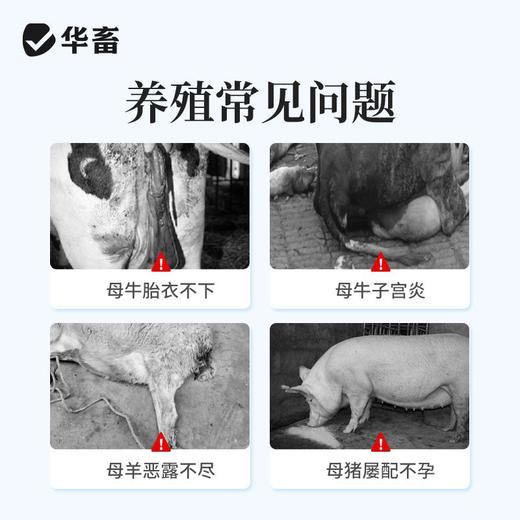 华畜

养殖常见问题

母牛胎衣不下

母牛子宫炎

母羊恶露不尽

母猪屡配不孕