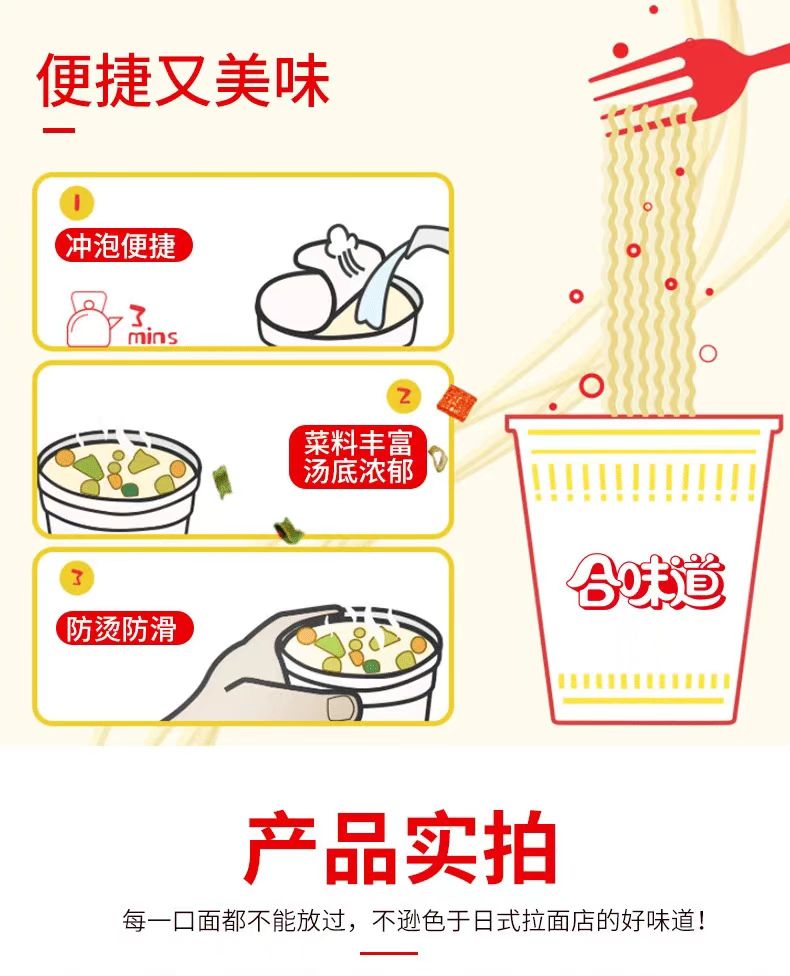 便捷又美味

1
冲泡便捷
3 mins

2
菜料丰富
汤底浓郁

3
防烫防滑

合味道

产品实拍

每一口面都不能放过，不逊色于日式拉面店的好味道！