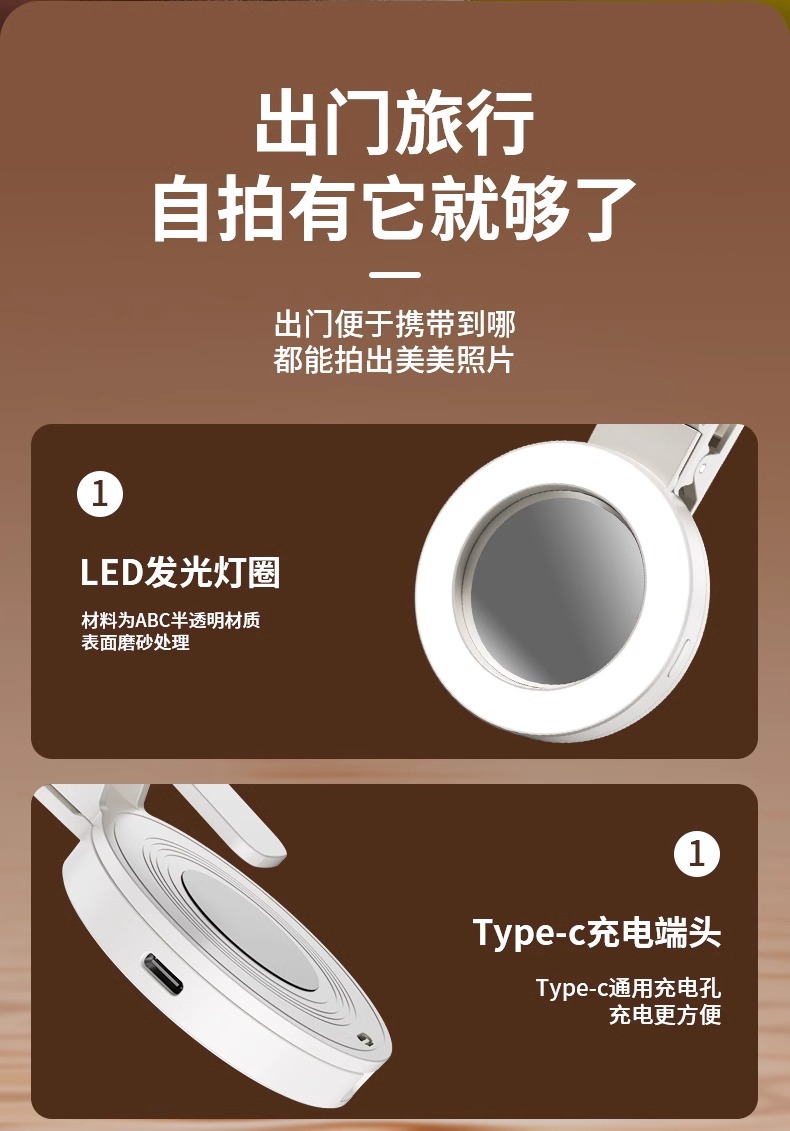 出门旅行
自拍有它就够了

出门便于携带到哪
都能拍出美美照片

1

LED发光灯圈

材料为ABC半透明材质
表面磨砂处理

1

Type-c充电端头

Type-c通用充电孔
充电更方便