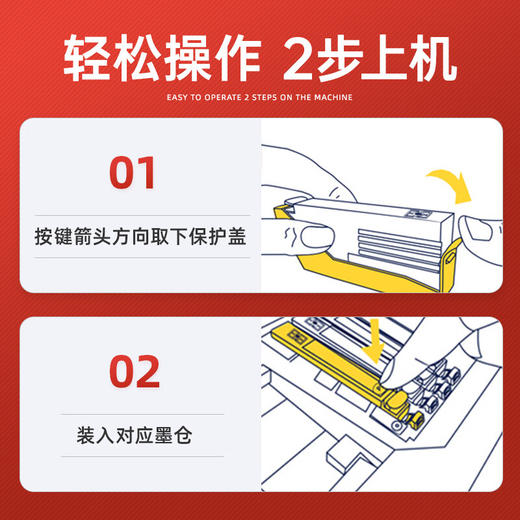 轻松操作 2步上机

EASY TO OPERATE 2 STEPS ON THE MACHINE

01

按键箭头方向取下保护盖

02

装入对应墨仓