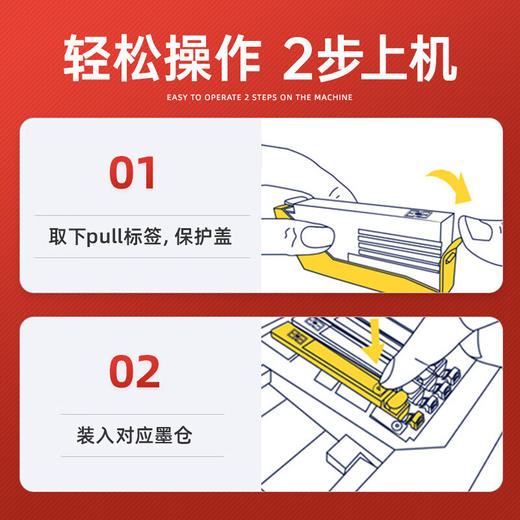 轻松操作 2步上机

EASY TO OPERATE 2 STEPS ON THE MACHINE

01

取下pull标签, 保护盖

02

装入对应墨仓