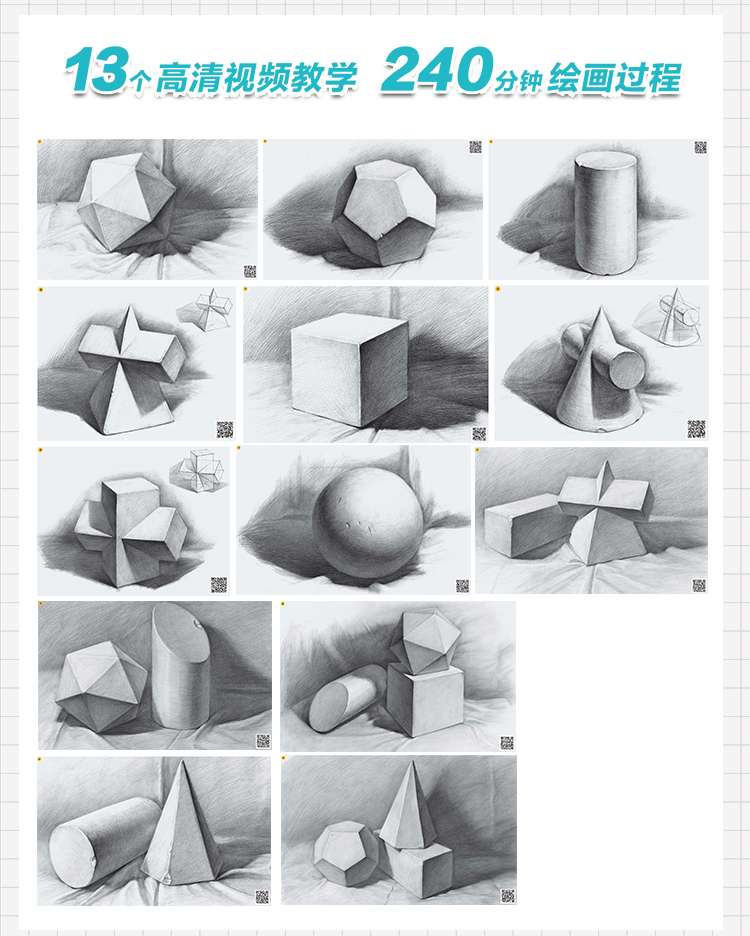 13个高清视频教学 240分钟 绘画过程