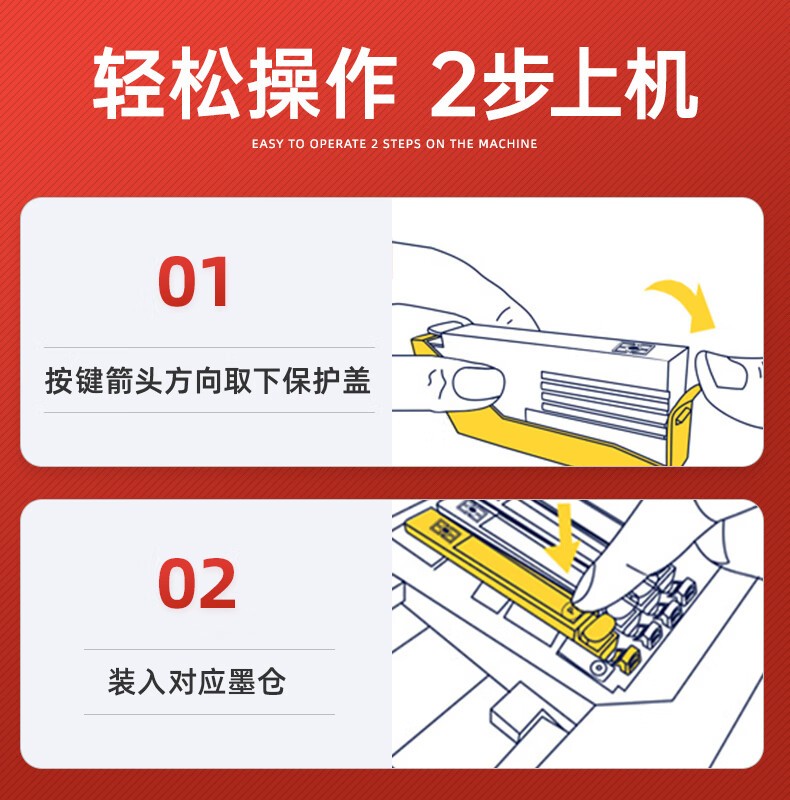 轻松操作 2步上机

EASY TO OPERATE 2 STEPS ON THE MACHINE

01

按键箭头方向取下保护盖

02

装入对应墨仓