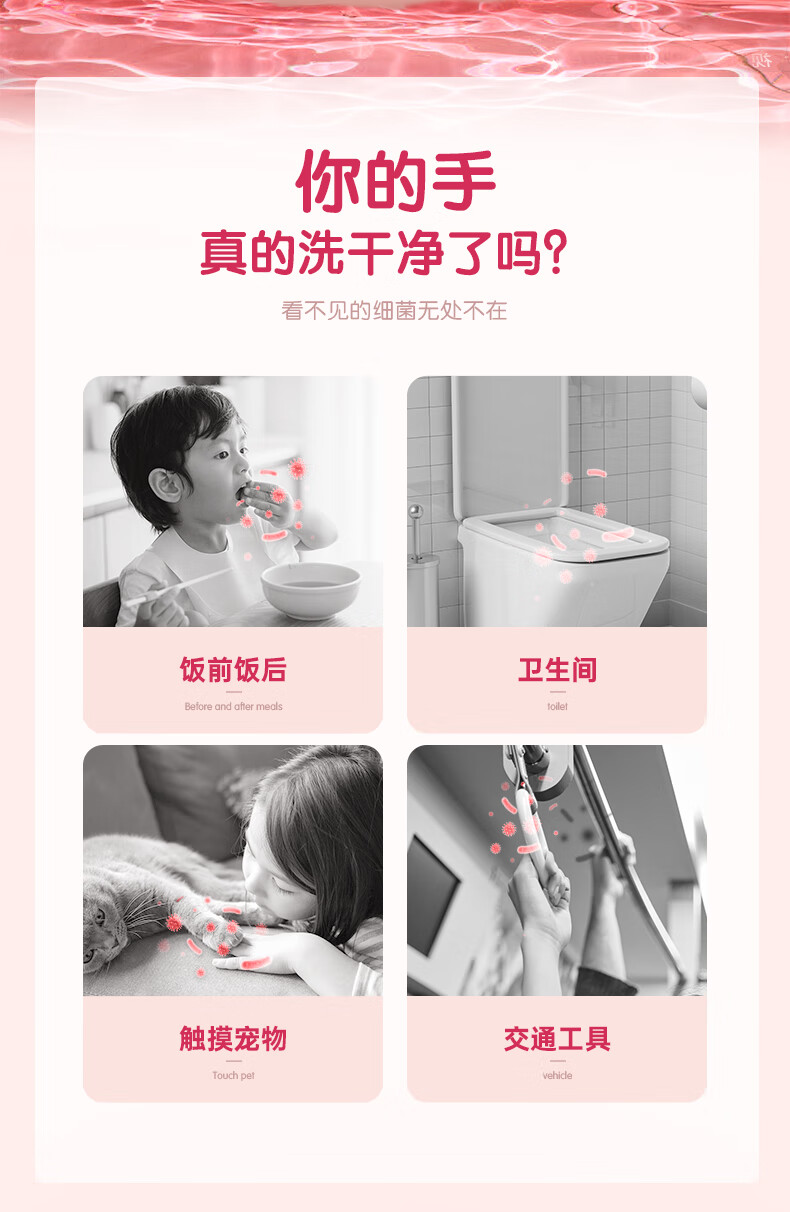 你的手
真的洗干净了吗?

看不见的细菌无处不在

饭前饭后
Before and after meals

卫生间
toilet

触摸宠物
Touch pet

交通工具
vehicle